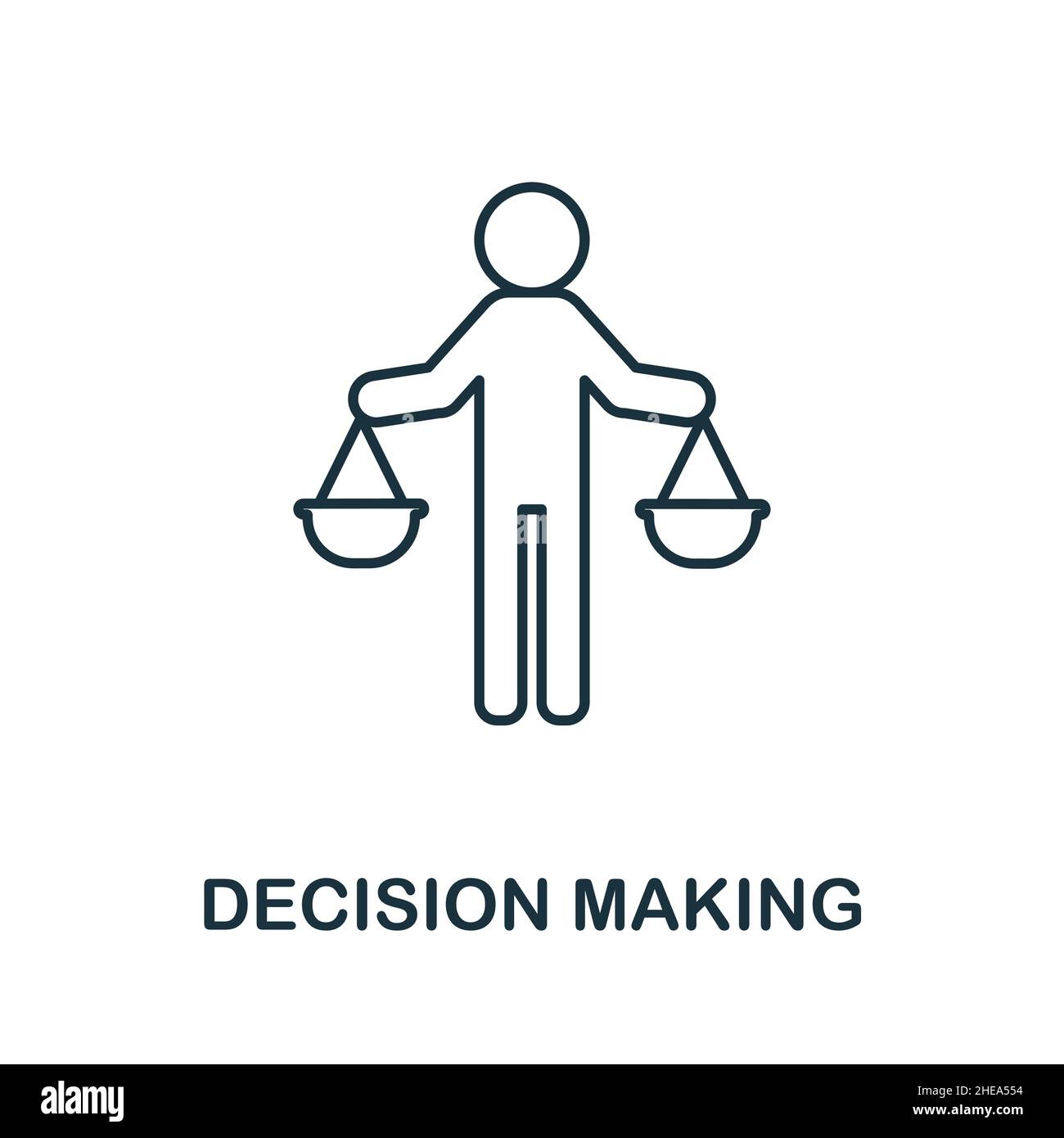 DECISION MAKING

alamy

Image ID: 2HEA554
www.alamy.com