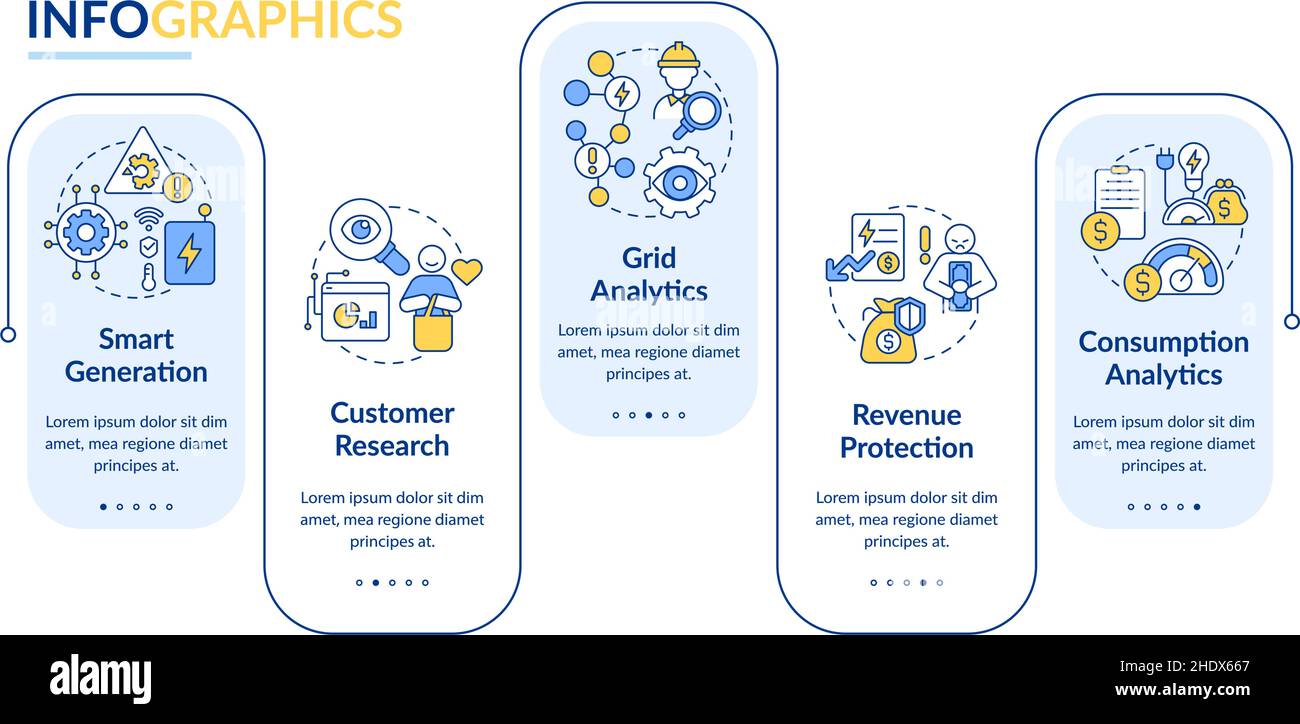 INFOGRAPHICS

Smart Generation

Lorem ipsum dolor sit dim amet, mea regione diamet principes at.

Customer Research

Lorem ipsum dolor sit dim amet, mea regione diamet principes at.

Grid Analytics

Lorem ipsum dolor sit dim amet, mea regione diamet principes at.

Revenue Protection

Lorem ipsum dolor sit dim amet, mea regione diamet principes at.

Consumption Analytics

Lorem ipsum dolor sit dim amet, mea regione diamet principes at.

alamy

Image ID: 2HDX667
www.alamy.com