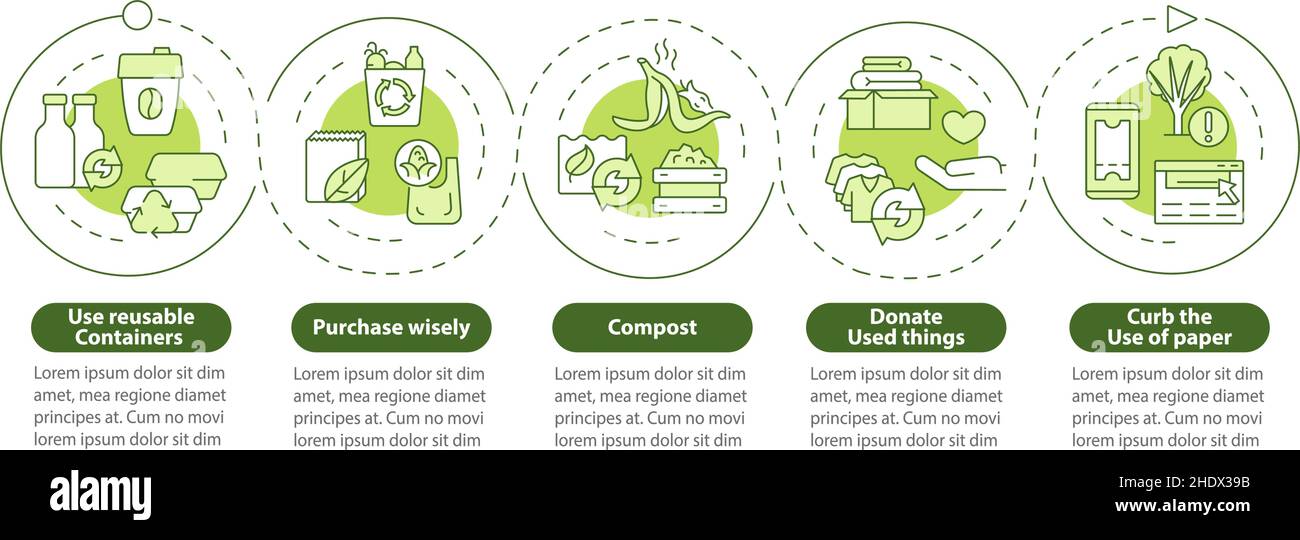 Use reusable Containers

Lorem ipsum dolor sit dim amet, mea regione diamet principes at. Cum no movi lorem ipsum dolor sit dim

Purchase wisely

Lorem ipsum dolor sit dim amet, mea regione diamet principes at. Cum no movi lorem ipsum dolor sit dim

Compost

Lorem ipsum dolor sit dim amet, mea regione diamet principes at. Cum no movi lorem ipsum dolor sit dim

Donate Used things

Lorem ipsum dolor sit dim amet, mea regione diamet principes at. Cum no movi lorem ipsum dolor sit dim

Curb the Use of paper

Lorem ipsum dolor sit dim amet, mea regione diamet principes at. Cum no movi lorem ipsum dolor sit dim

alamy

Image ID: 2HDX39B
www.alamy.com