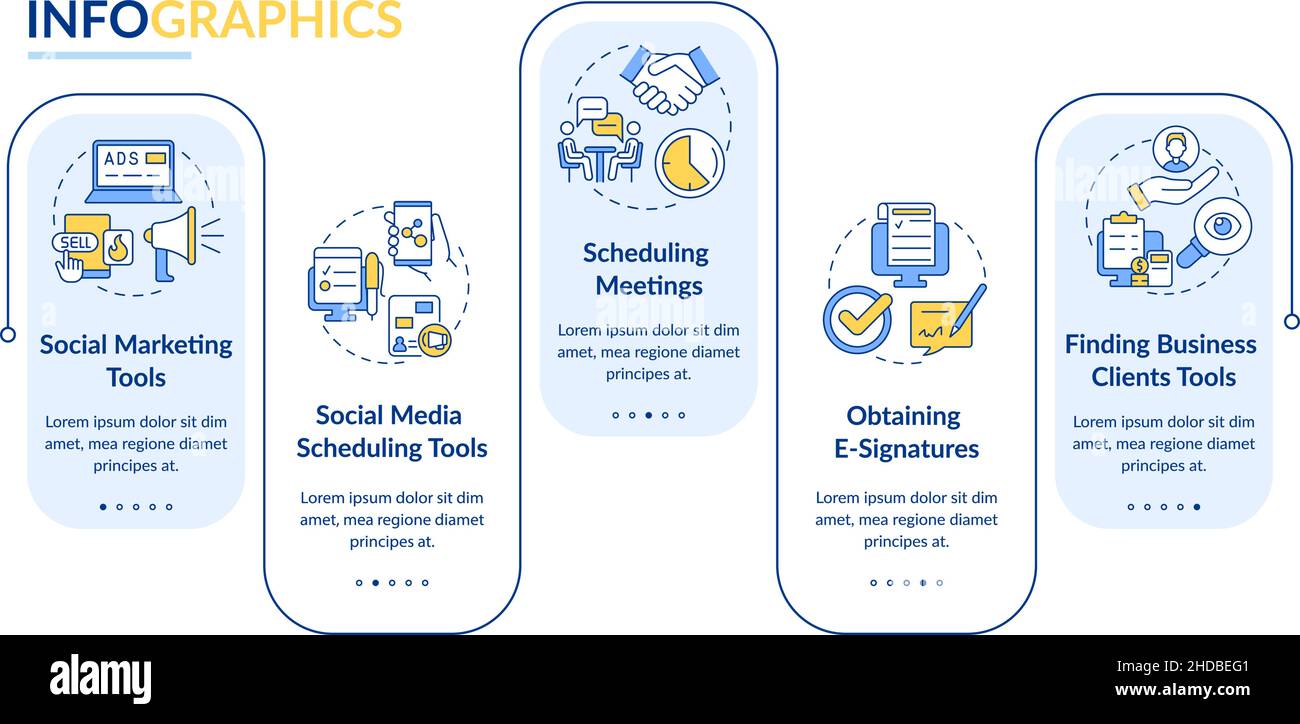 INFOGRAPHICS

ADS

SELL

Social Marketing Tools

Lorem ipsum dolor sit dim amet, mea regione diamet principes at.

Social Media Scheduling Tools

Lorem ipsum dolor sit dim amet, mea regione diamet principes at.

Scheduling Meetings

Lorem ipsum dolor sit dim amet, mea regione diamet principes at.

Obtaining E-Signatures

Lorem ipsum dolor sit dim amet, mea regione diamet principes at.

Finding Business Clients Tools

Lorem ipsum dolor sit dim amet, mea regione diamet principes at.

alamy

Image ID: 2HDBEG1
www.alamy.com