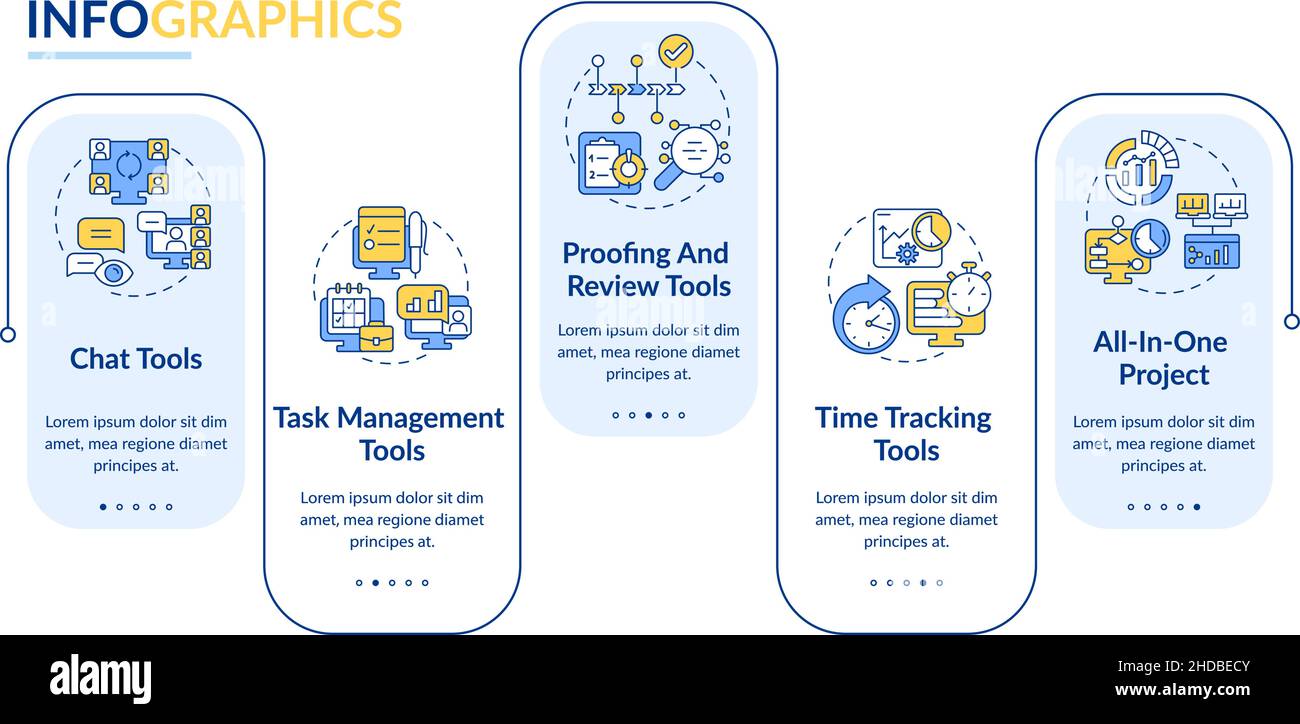 INFOGRAPHICS

Chat Tools

Lorem ipsum dolor sit dim amet, mea regione diamet principes at.

Task Management Tools

Lorem ipsum dolor sit dim amet, mea regione diamet principes at.

Proofing And Review Tools

Lorem ipsum dolor sit dim amet, mea regione diamet principes at.

Time Tracking Tools

Lorem ipsum dolor sit dim amet, mea regione diamet principes at.

All-In-One Project

Lorem ipsum dolor sit dim amet, mea regione diamet principes at.

alamy

Image ID: 2HDBECY
www.alamy.com