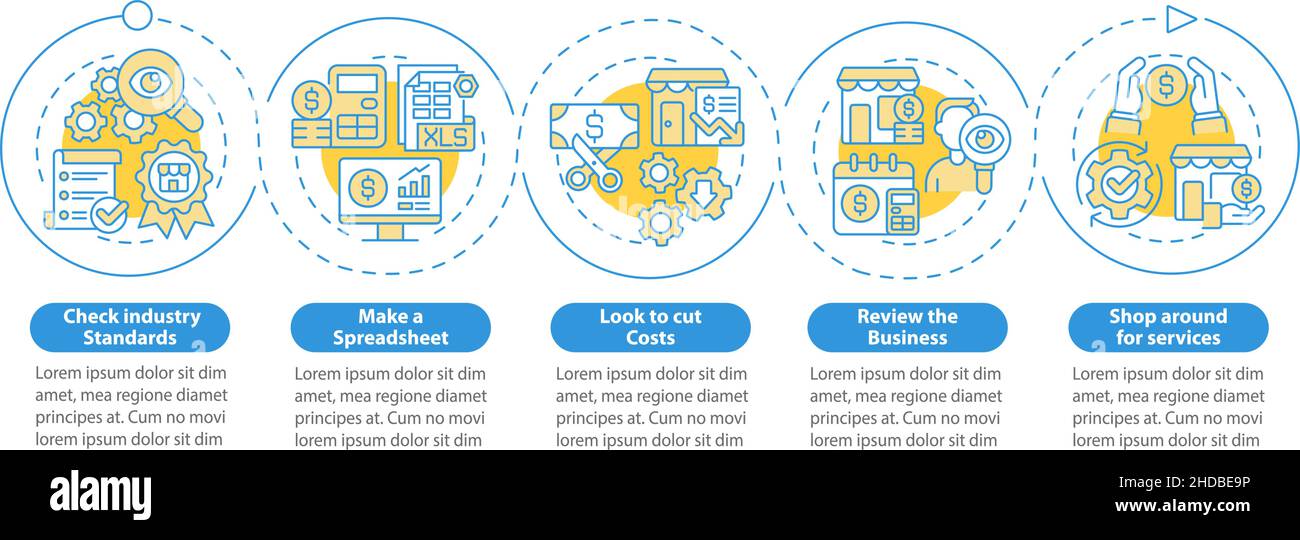 XLS

Check industry Standards

Lorem ipsum dolor sit dim amet, mea regione diamet principes at. Cum no movi lorem ipsum dolor sit dim

Make a Spreadsheet

Lorem ipsum dolor sit dim amet, mea regione diamet principes at. Cum no movi lorem ipsum dolor sit dim

Look to cut Costs

Lorem ipsum dolor sit dim amet, mea regione diamet principes at. Cum no movi lorem ipsum dolor sit dim

Review the Business

Lorem ipsum dolor sit dim amet, mea regione diamet principes at. Cum no movi lorem ipsum dolor sit dim

Shop around for services

Lorem ipsum dolor sit dim amet, mea regione diamet principes at. Cum no movi lorem ipsum dolor sit dim

alamy

Image ID: 2HDBE9P
www.alamy.com