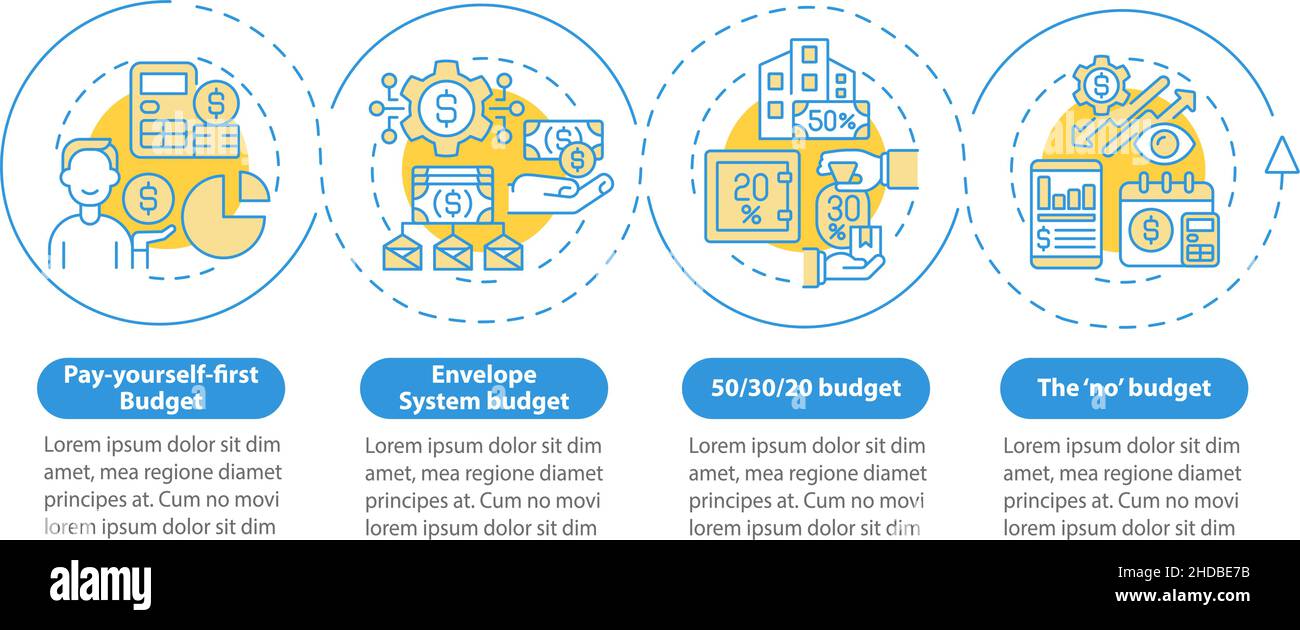 50%

20 %

30 %

Pay-yourself-first Budget

Lorem ipsum dolor sit dim amet, mea regione diamet principes at. Cum no movi lorem ipsum dolor sit dim

Envelope System budget

Lorem ipsum dolor sit dim amet, mea regione diamet principes at. Cum no movi lorem ipsum dolor sit dim

50/30/20 budget

Lorem ipsum dolor sit dim amet, mea regione diamet principes at. Cum no movi lorem ipsum dolor sit dim

The 'no' budget

Lorem ipsum dolor sit dim amet, mea regione diamet principes at. Cum no movi lorem ipsum dolor sit dim

alamy

Image ID: 2HDBE7B
www.alamy.com