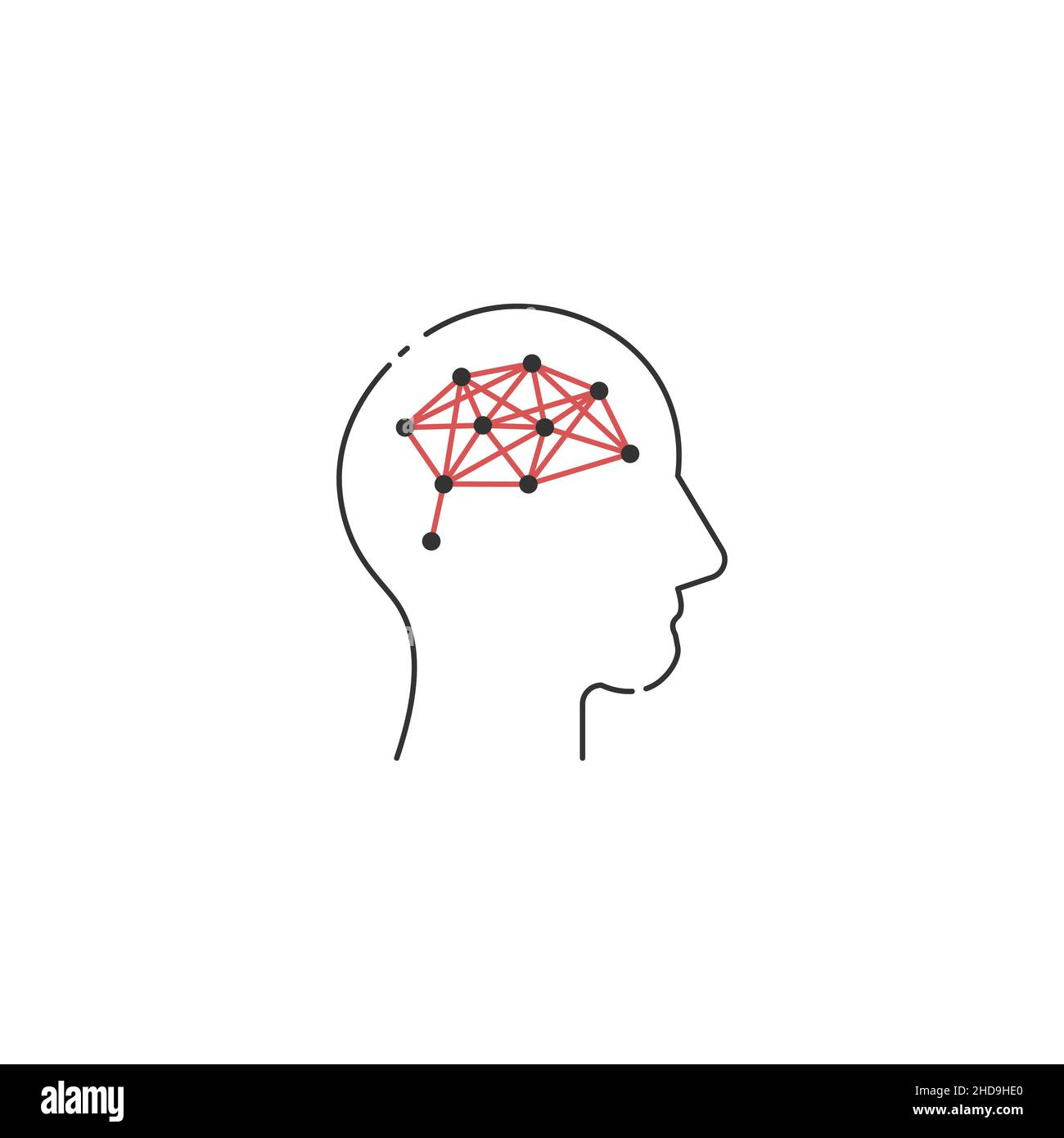 alamy

Image ID: 2HD9HE0
www.alamy.com