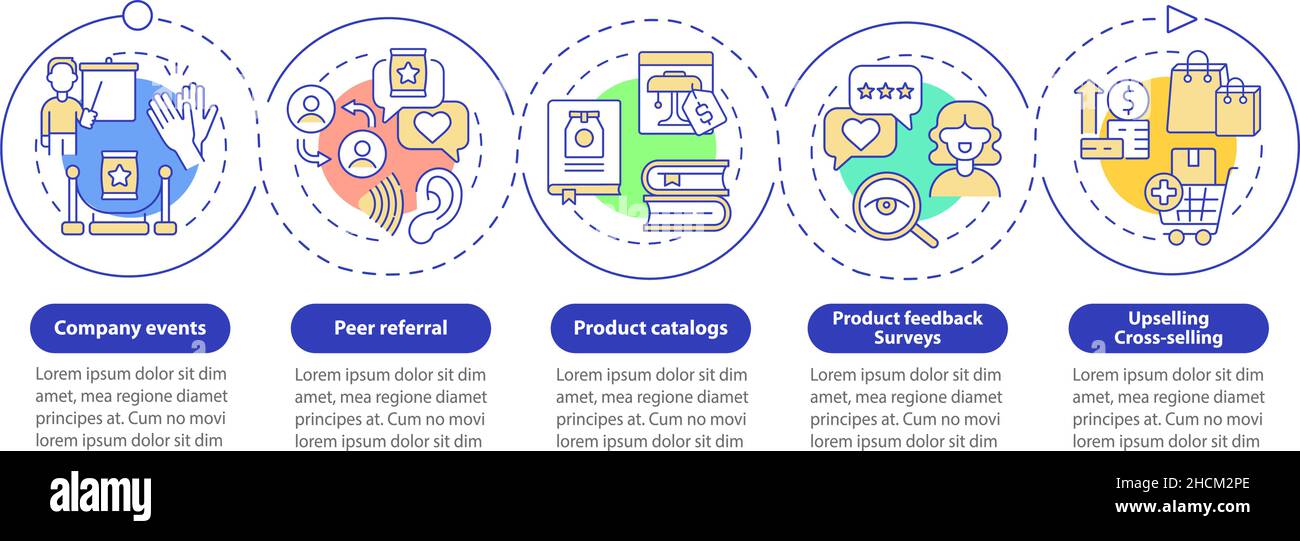 Company events

Lorem ipsum dolor sit dim amet, mea regione diamet principes at. Cum no movi lorem ipsum dolor sit dim

Peer referral

Lorem ipsum dolor sit dim amet, mea regione diamet principes at. Cum no movi lorem ipsum dolor sit dim

Product catalogs

Lorem ipsum dolor sit dim amet, mea regione diamet principes at. Cum no movi lorem ipsum dolor sit dim

Product feedback Surveys

Lorem ipsum dolor sit dim amet, mea regione diamet principes at. Cum no movi lorem ipsum dolor sit dim

Upselling Cross-selling

Lorem ipsum dolor sit dim amet, mea regione diamet principes at. Cum no movi lorem ipsum dolor sit dim

alamy

Image ID: 2HCM2PE
www.alamy.com