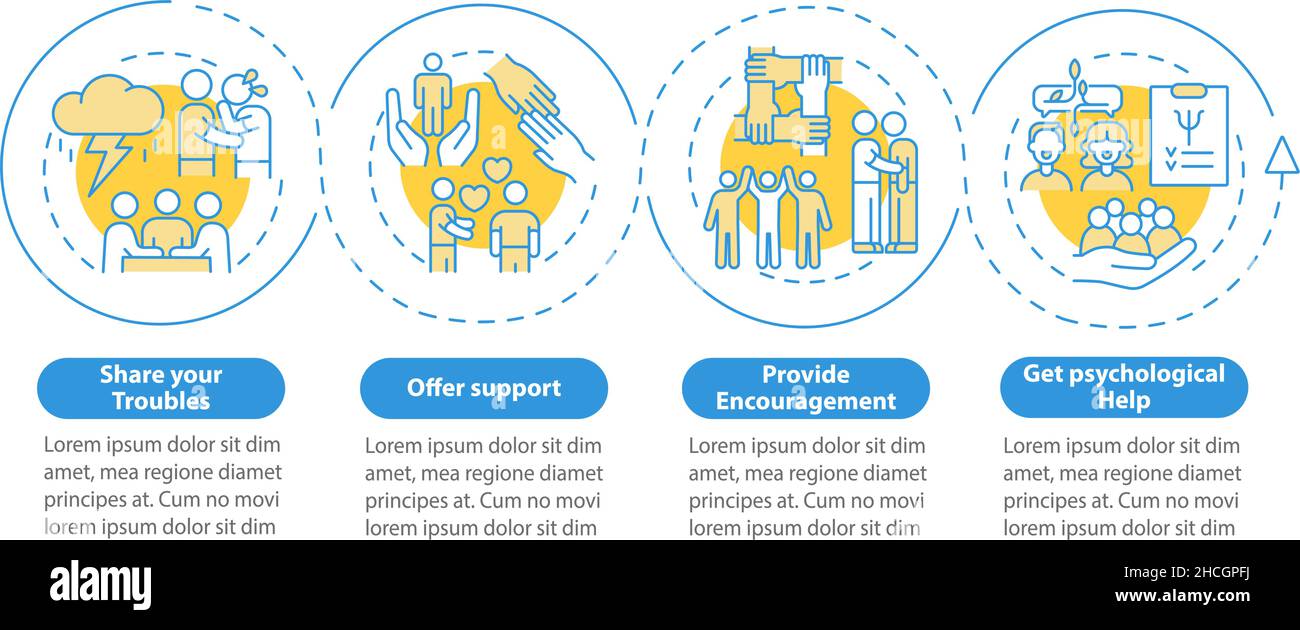 Share your Troubles

Lorem ipsum dolor sit dim amet, mea regione diamet principes at. Cum no movi lorem ipsum dolor sit dim

Offer support

Lorem ipsum dolor sit dim amet, mea regione diamet principes at. Cum no movi lorem ipsum dolor sit dim

Provide Encouragement

Lorem ipsum dolor sit dim amet, mea regione diamet principes at. Cum no movi lorem ipsum dolor sit dim

Get psychological Help

Lorem ipsum dolor sit dim amet, mea regione diamet principes at. Cum no movi lorem ipsum dolor sit dim

alamy

Image ID: 2HCGPFJ
www.alamy.com