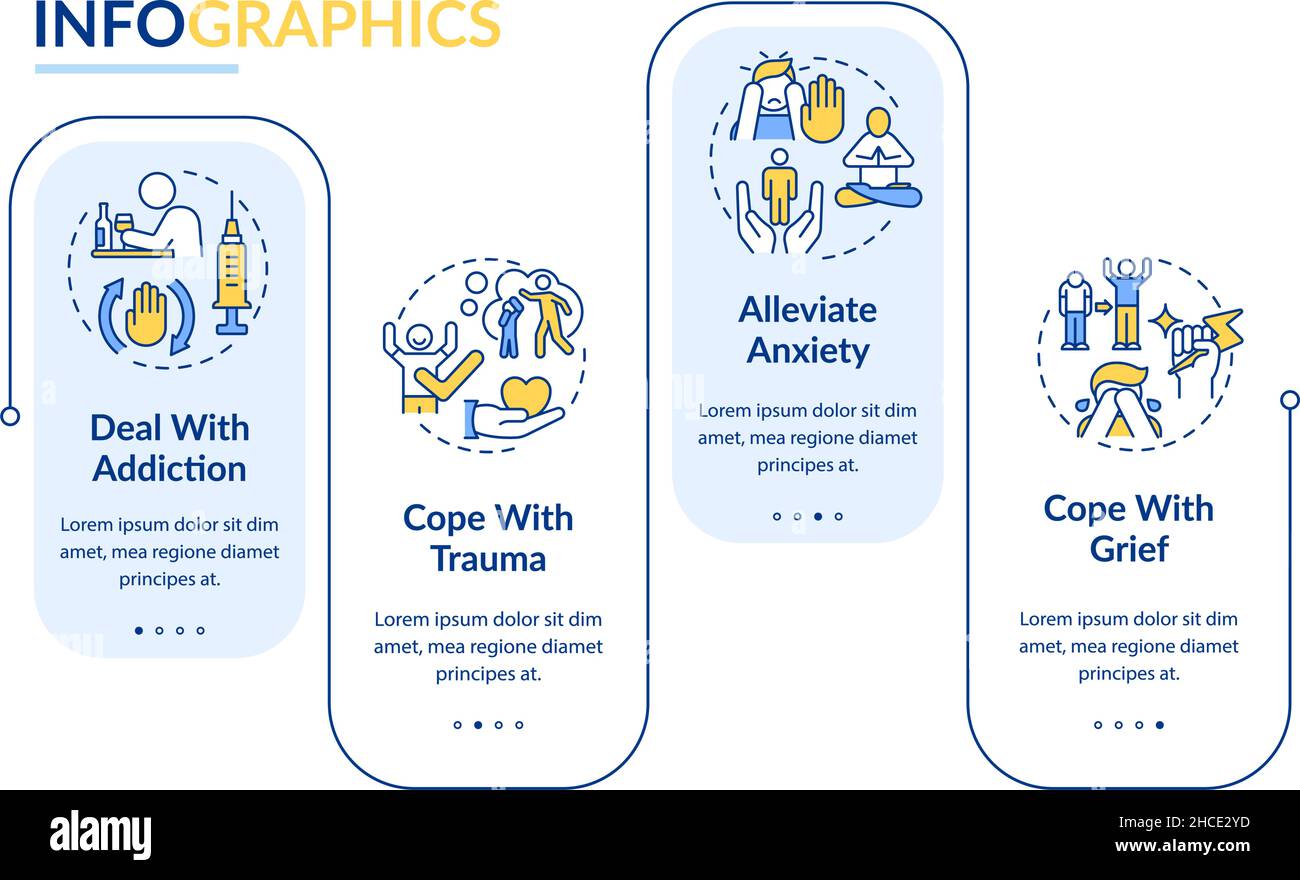 INFOGRAPHICS

Deal With Addiction

Lorem ipsum dolor sit dim amet, mea regione diamet principes at.

Cope With Trauma

Lorem ipsum dolor sit dim amet, mea regione diamet principes at.

Alleviate Anxiety

Lorem ipsum dolor sit dim amet, mea regione diamet principes at.

Cope With Grief

Lorem ipsum dolor sit dim amet, mea regione diamet principes at.

alamy

Image ID: 2HCE2YD
www.alamy.com