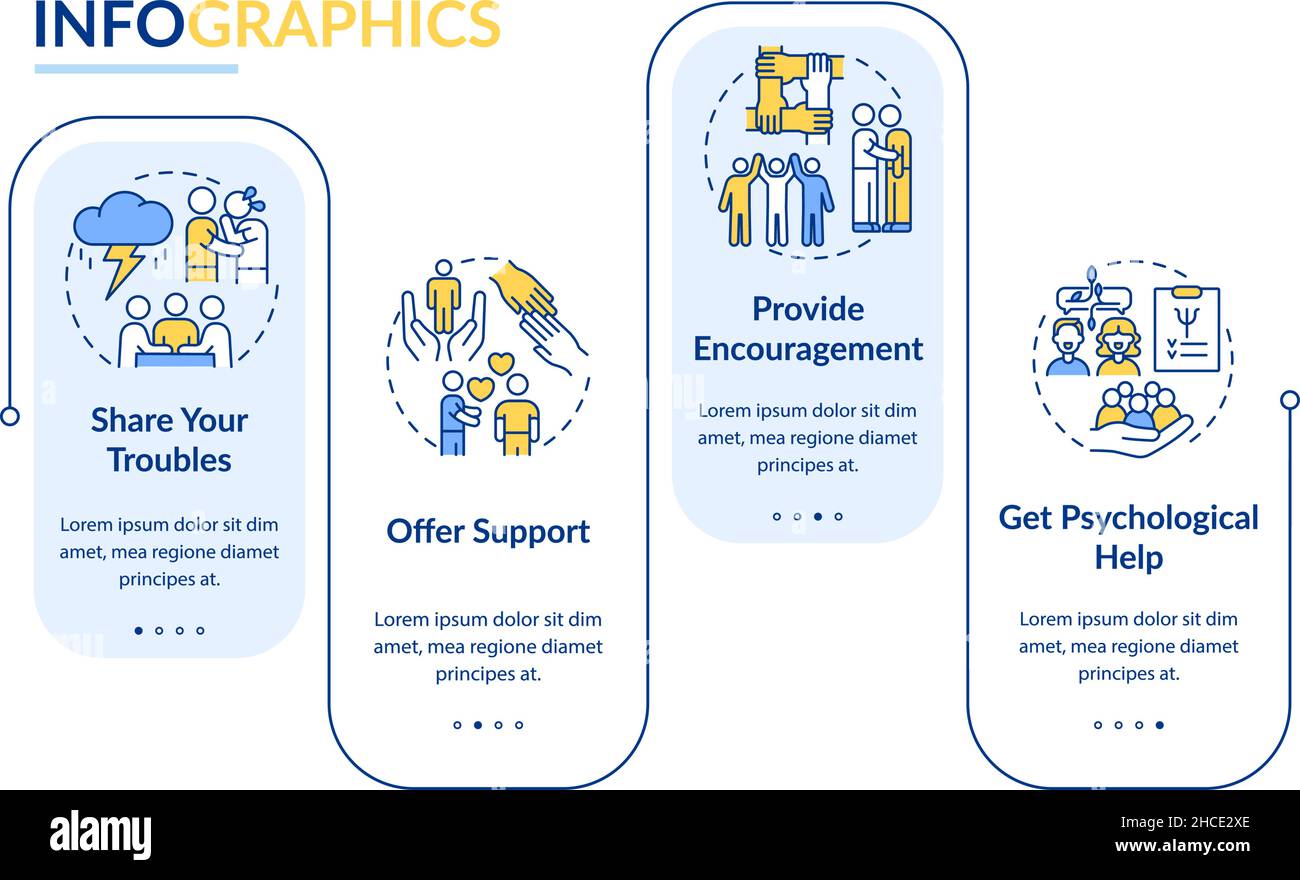 INFOGRAPHICS

Share Your Troubles

Lorem ipsum dolor sit dim amet, mea regione diamet principes at.

Offer Support

Lorem ipsum dolor sit dim amet, mea regione diamet principes at.

Provide Encouragement

Lorem ipsum dolor sit dim amet, mea regione diamet principes at.

Get Psychological Help

Lorem ipsum dolor sit dim amet, mea regione diamet principes at.

alamy

Image ID: 2HCE2XE
www.alamy.com