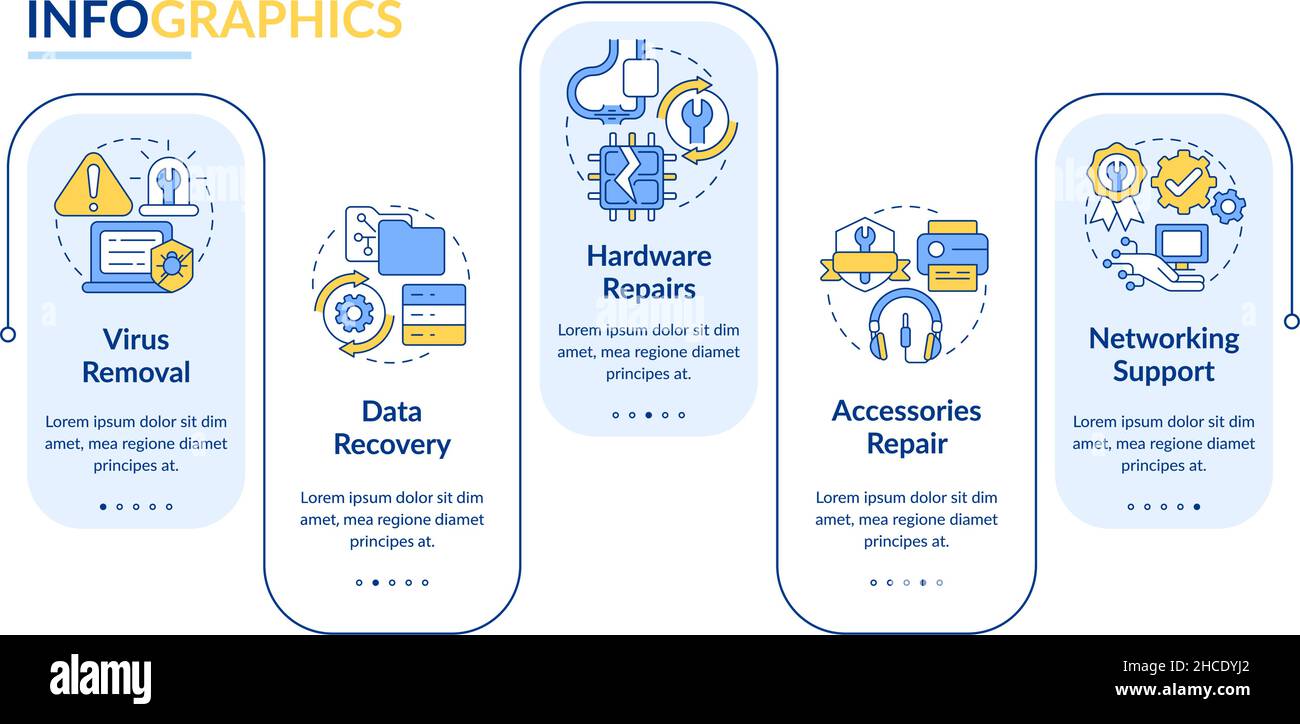 INFOGRAPHICS

Virus Removal

Lorem ipsum dolor sit dim amet, mea regione diamet principes at.

Data Recovery

Lorem ipsum dolor sit dim amet, mea regione diamet principes at.

Hardware Repairs

Lorem ipsum dolor sit dim amet, mea regione diamet principes at.

Accessories Repair

Lorem ipsum dolor sit dim amet, mea regione diamet principes at.

Networking Support

Lorem ipsum dolor sit dim amet, mea regione diamet principes at.

alamy

Image ID: 2HCDYJ2
www.alamy.com