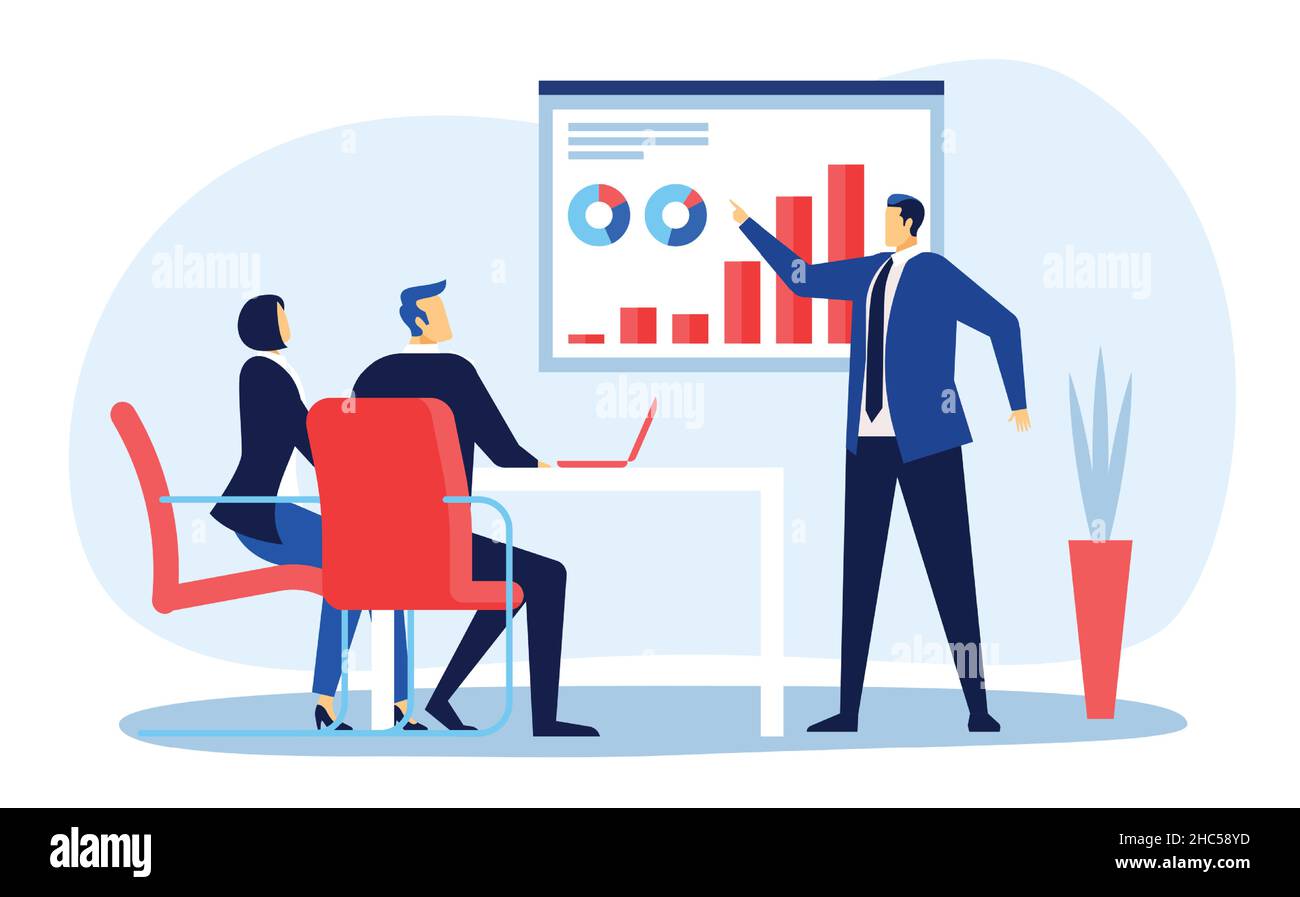 alamy
alamy
alamy
alamy

alamy
Image ID: 2HC58YD
www.alamy.com