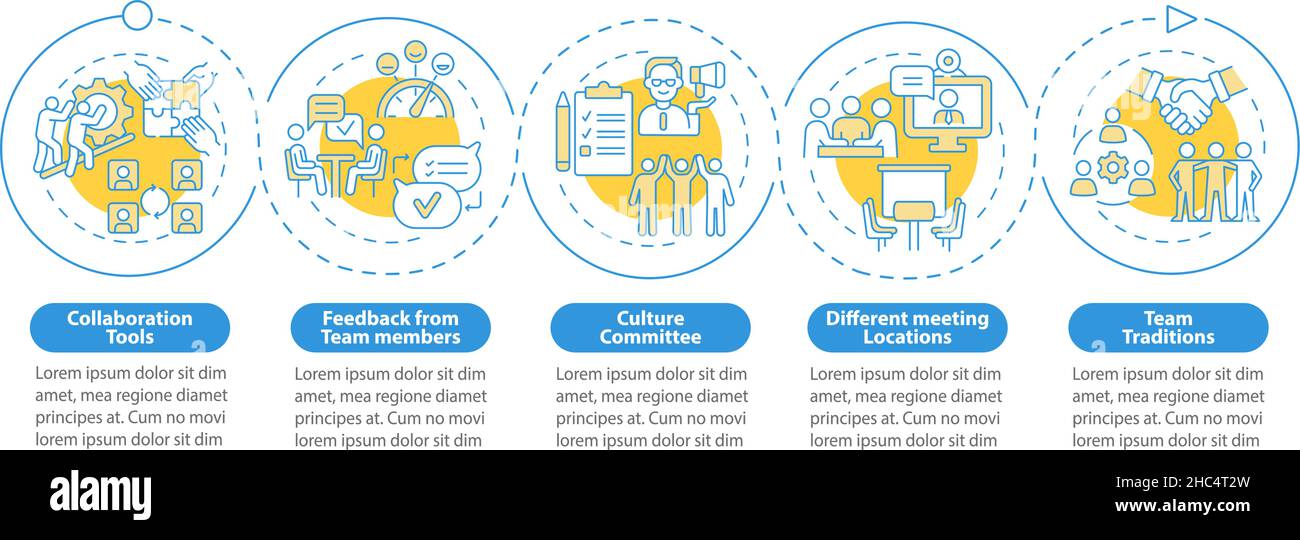 Collaboration Tools

Lorem ipsum dolor sit dim amet, mea regione diamet principes at. Cum no movi lorem ipsum dolor sit dim

Feedback from Team members

Lorem ipsum dolor sit dim amet, mea regione diamet principes at. Cum no movi lorem ipsum dolor sit dim

Culture Committee

Lorem ipsum dolor sit dim amet, mea regione diamet principes at. Cum no movi lorem ipsum dolor sit dim

Different meeting Locations

Lorem ipsum dolor sit dim amet, mea regione diamet principes at. Cum no movi lorem ipsum dolor sit dim

Team Traditions

Lorem ipsum dolor sit dim amet, mea regione diamet principes at. Cum no movi lorem ipsum dolor sit dim

alamy

Image ID: 2HC4T2W
www.alamy.com