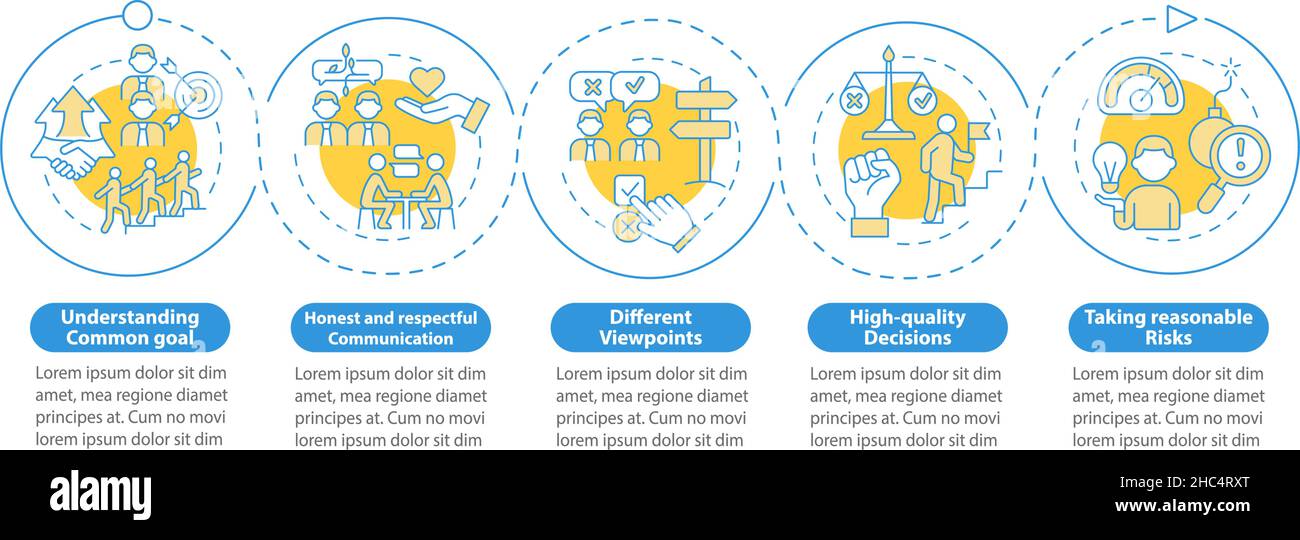 Understanding Common goal

Lorem ipsum dolor sit dim amet, mea regione diamet principes at. Cum no movi lorem ipsum dolor sit dim

Honest and respectful Communication

Lorem ipsum dolor sit dim amet, mea regione diamet principes at. Cum no movi lorem ipsum dolor sit dim

Different Viewpoints

Lorem ipsum dolor sit dim amet, mea regione diamet principes at. Cum no movi lorem ipsum dolor sit dim

High-quality Decisions

Lorem ipsum dolor sit dim amet, mea regione diamet principes at. Cum no movi lorem ipsum dolor sit dim

Taking reasonable Risks

Lorem ipsum dolor sit dim amet, mea regione diamet principes at. Cum no movi lorem ipsum dolor sit dim

alamy

Image ID: 2HC4RXT
www.alamy.com