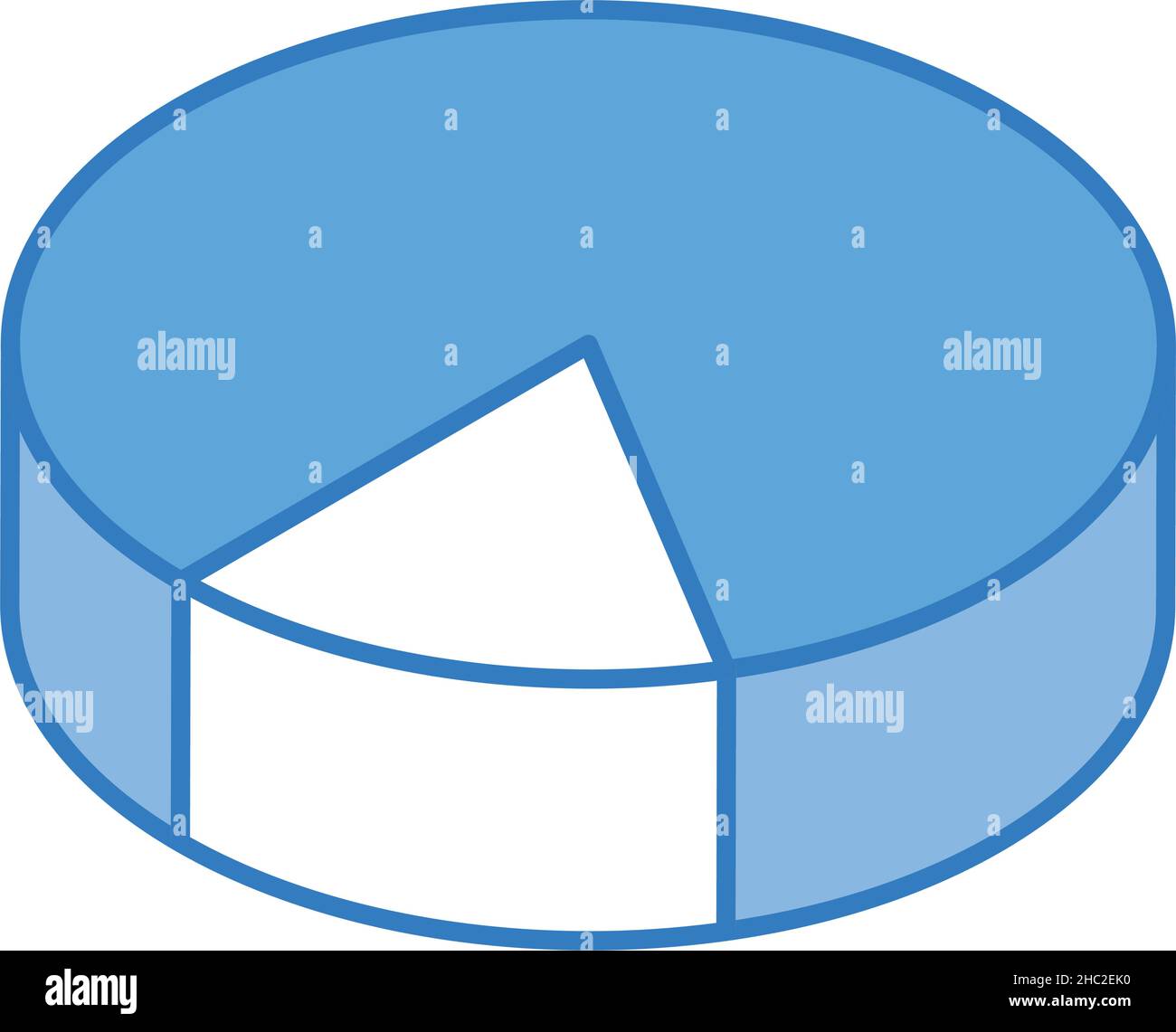 alamy

alamy

alamy

alamy

alamy

Image ID: 2HC2EK0
www.alamy.com