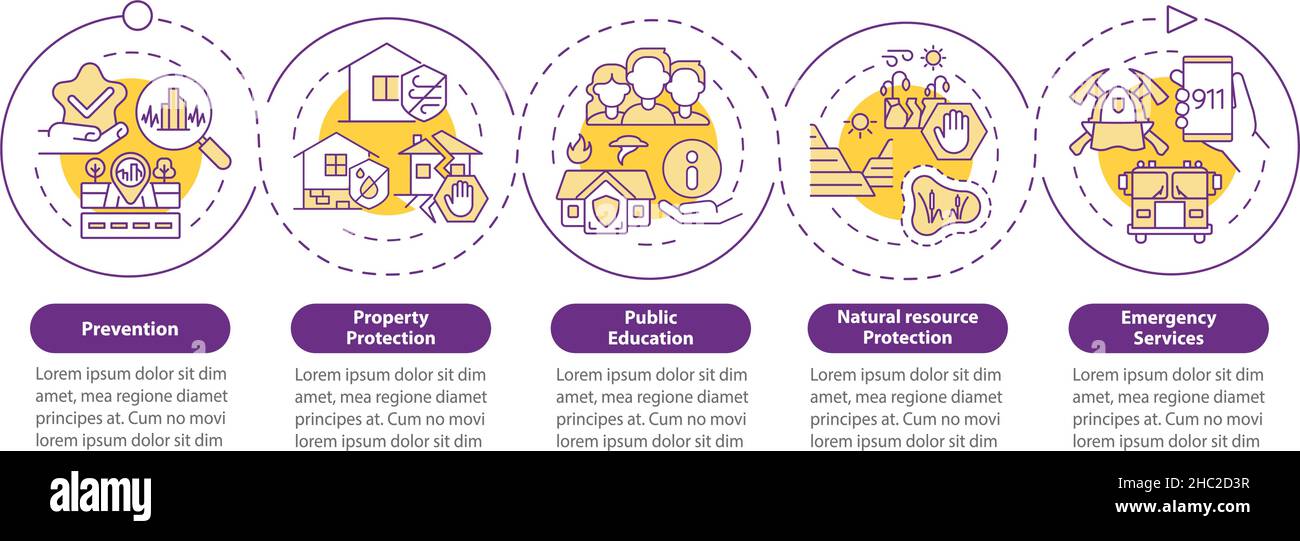 911

Prevention

Lorem ipsum dolor sit dim amet, mea regione diamet principes at. Cum no movi lorem ipsum dolor sit dim

Property Protection

Lorem ipsum dolor sit dim amet, mea regione diamet principes at. Cum no movi lorem ipsum dolor sit dim

Public Education

Lorem ipsum dolor sit dim amet, mea regione diamet principes at. Cum no movi lorem ipsum dolor sit dim

Natural resource Protection

Lorem ipsum dolor sit dim amet, mea regione diamet principes at. Cum no movi lorem ipsum dolor sit dim

Emergency Services

Lorem ipsum dolor sit dim amet, mea regione diamet principes at. Cum no movi lorem ipsum dolor sit dim

alamy

Image ID: 2HC2D3R
www.alamy.com