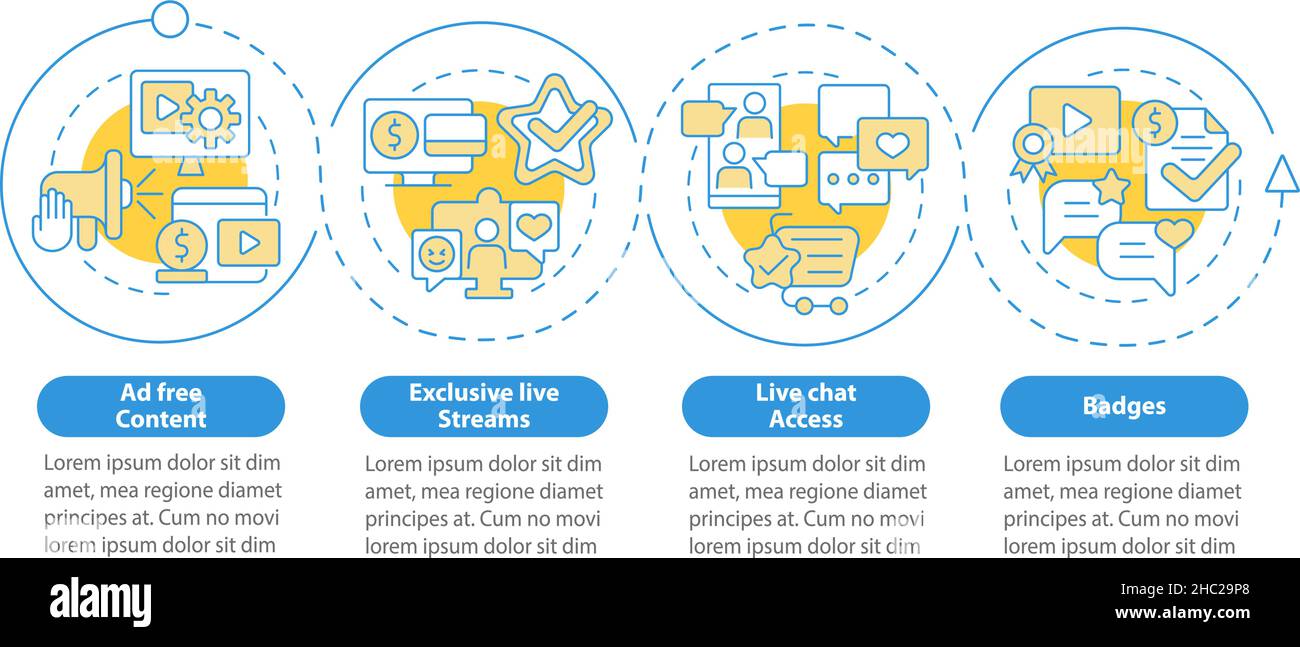 Ad free Content

Lorem ipsum dolor sit dim amet, mea regione diamet principes at. Cum no movi lorem ipsum dolor sit dim

Exclusive live Streams

Lorem ipsum dolor sit dim amet, mea regione diamet principes at. Cum no movi lorem ipsum dolor sit dim

Live chat Access

Lorem ipsum dolor sit dim amet, mea regione diamet principes at. Cum no movi lorem ipsum dolor sit dim

Badges

Lorem ipsum dolor sit dim amet, mea regione diamet principes at. Cum no movi lorem ipsum dolor sit dim

alamy

Image ID: 2HC29P8
www.alamy.com