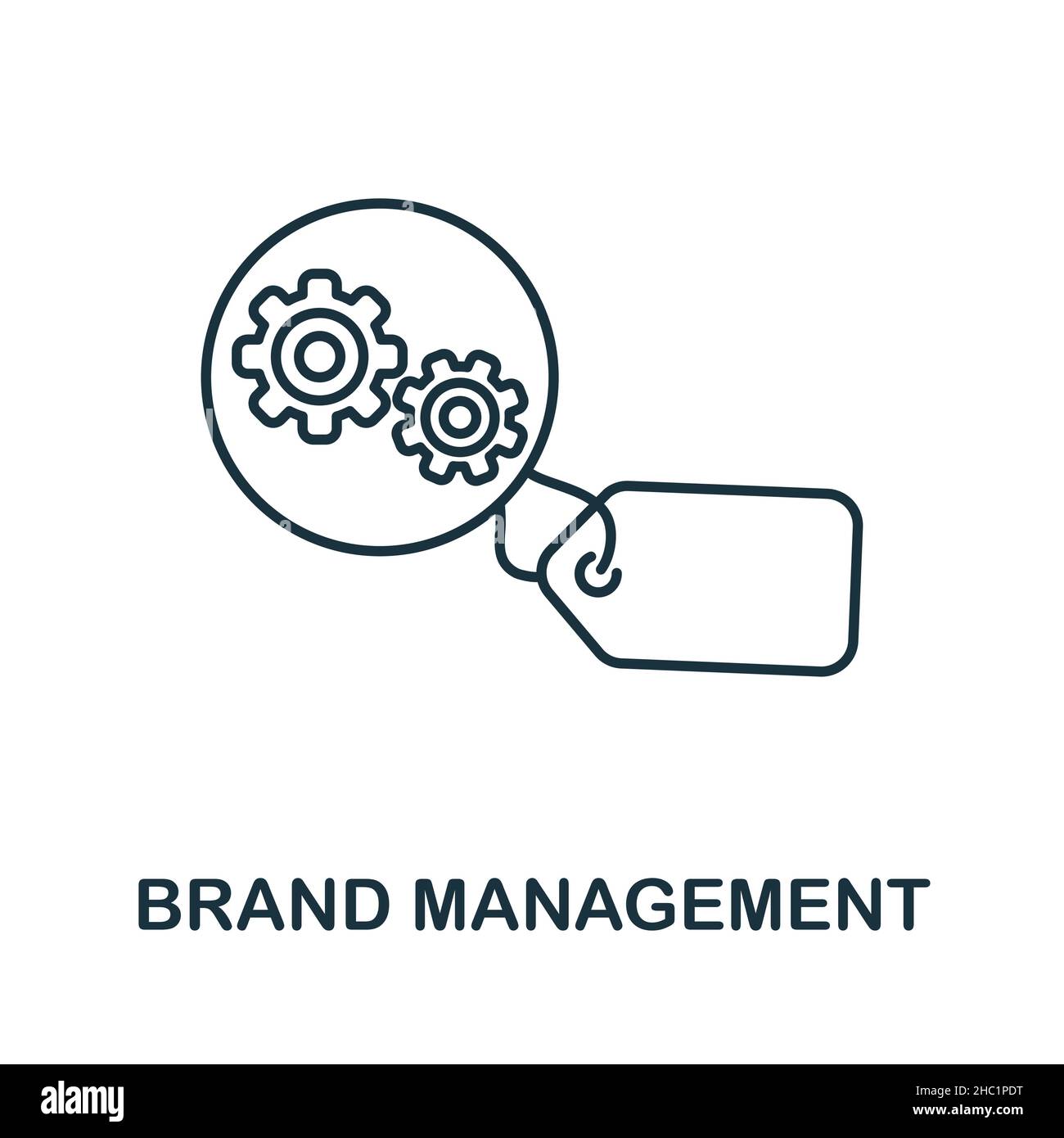 BRAND MANAGEMENT

alamy

Image ID: 2HC1PDT
www.alamy.com