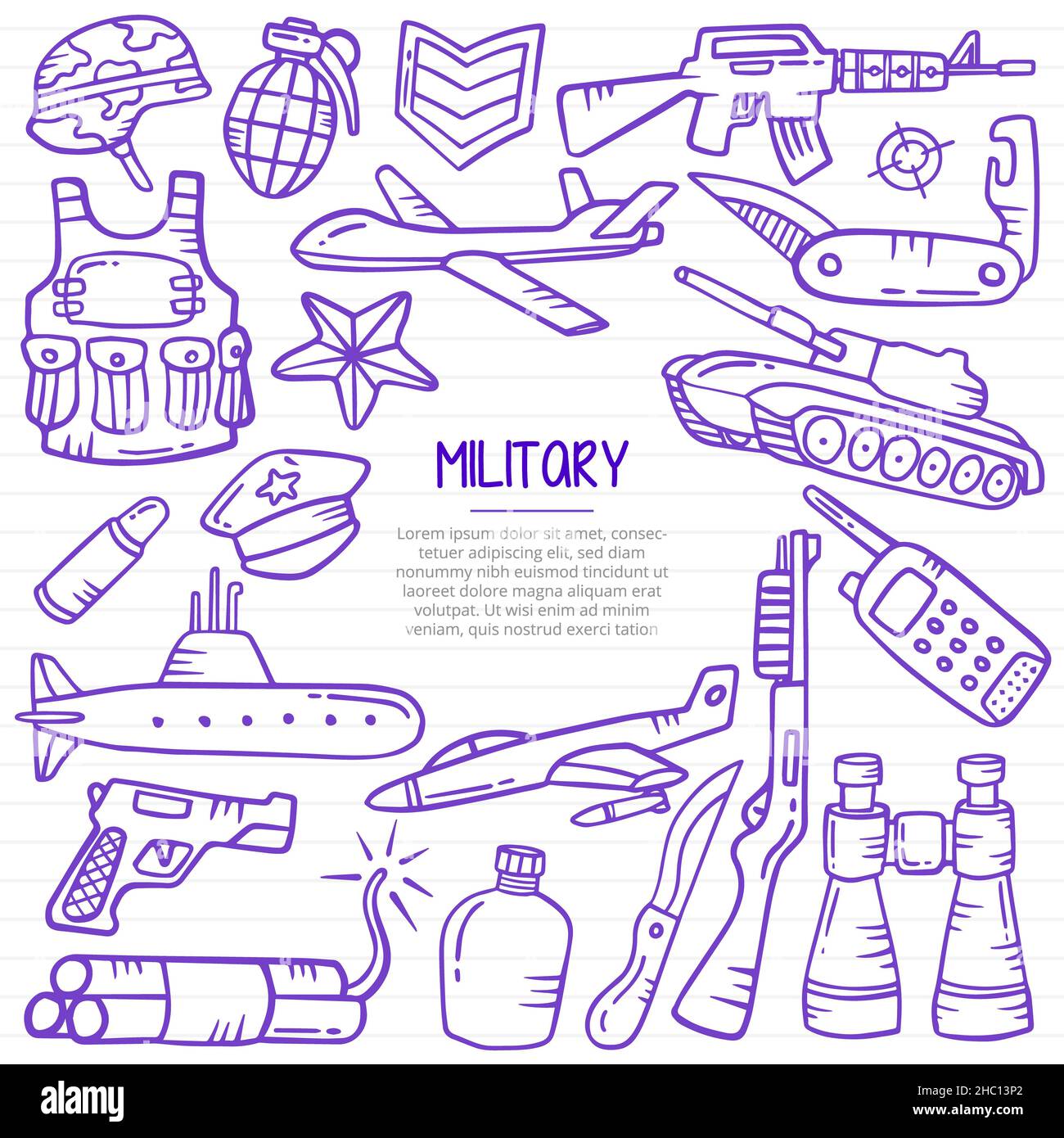 MILITARY

Lorem ipsum dolor sit amet, consectetuer adipiscing elit, sed diam nonummy nibh euismod tincidunt ut laoreet dolore magna aliquam erat volutpat. Ut wisi enim ad minim veniam, quis nostrud exerci tation

alamy

Image ID: 2HC13P2
www.alamy.com