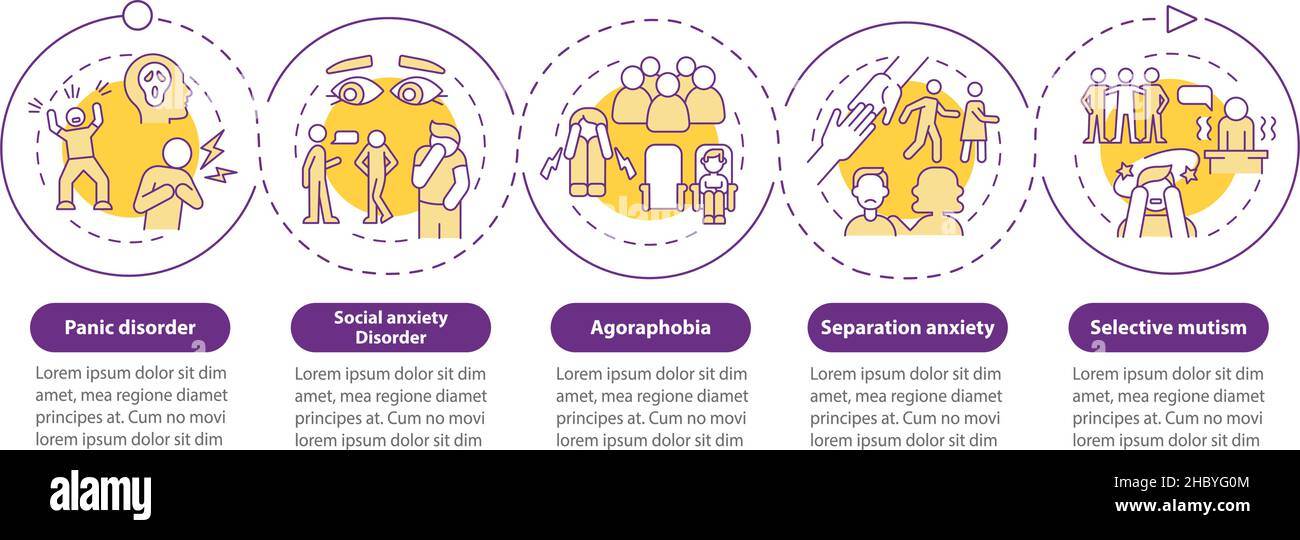 Panic disorder

Lorem ipsum dolor sit dim amet, mea regione diamet principes at. Cum no movi lorem ipsum dolor sit dim

Social anxiety Disorder

Lorem ipsum dolor sit dim amet, mea regione diamet principes at. Cum no movi lorem ipsum dolor sit dim

Agoraphobia

Lorem ipsum dolor sit dim amet, mea regione diamet principes at. Cum no movi lorem ipsum dolor sit dim

Separation anxiety

Lorem ipsum dolor sit dim amet, mea regione diamet principes at. Cum no movi lorem ipsum dolor sit dim

Selective mutism

Lorem ipsum dolor sit dim amet, mea regione diamet principes at. Cum no movi lorem ipsum dolor sit dim

alamy

Image ID: 2HBYG0M
www.alamy.com