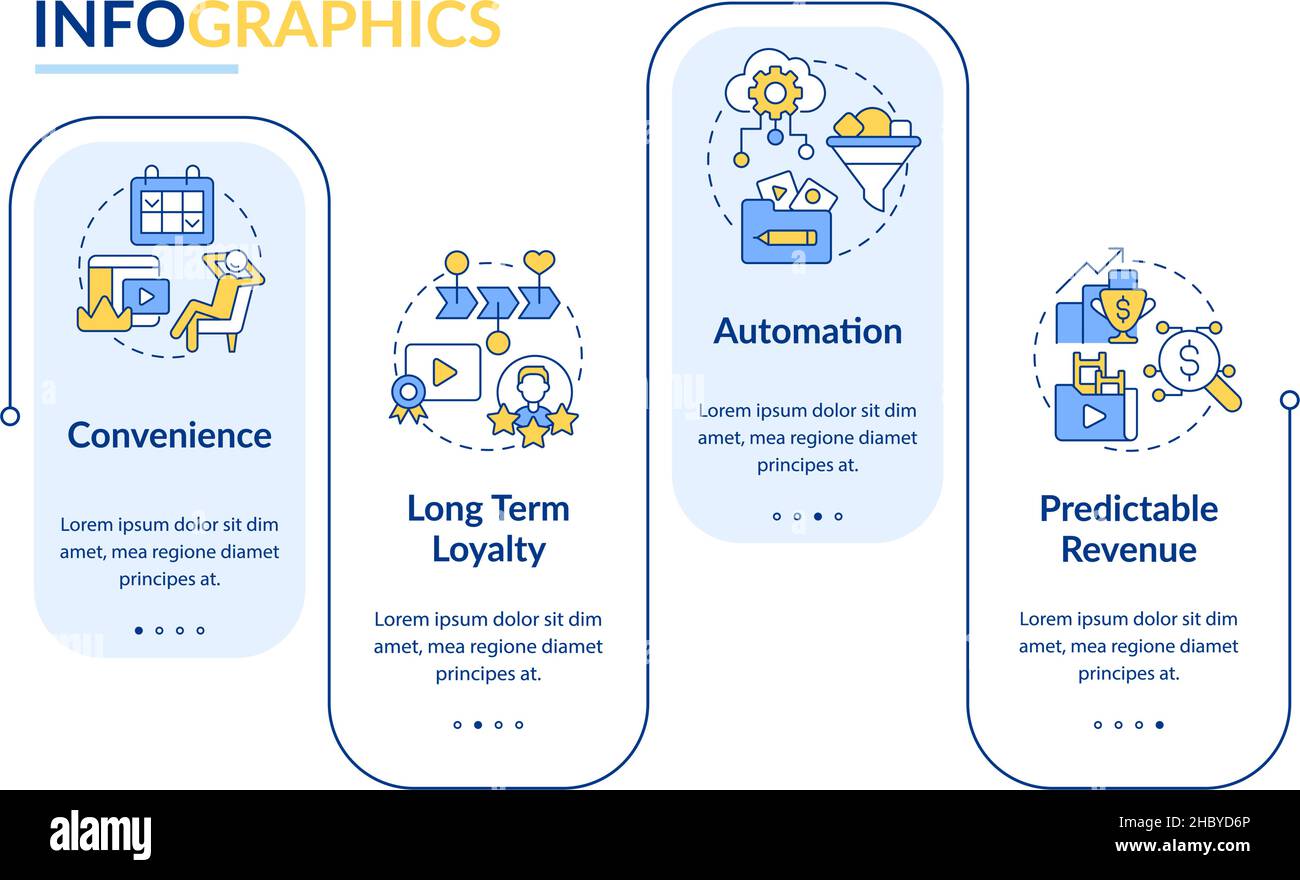 INFOGRAPHICS

Convenience

Lorem ipsum dolor sit dim amet, mea regione diamet principes at.

Long Term Loyalty

Lorem ipsum dolor sit dim amet, mea regione diamet principes at.

Automation

Lorem ipsum dolor sit dim amet, mea regione diamet principes at.

Predictable Revenue

Lorem ipsum dolor sit dim amet, mea regione diamet principes at.

alamy

Image ID: 2HBYD6P
www.alamy.com