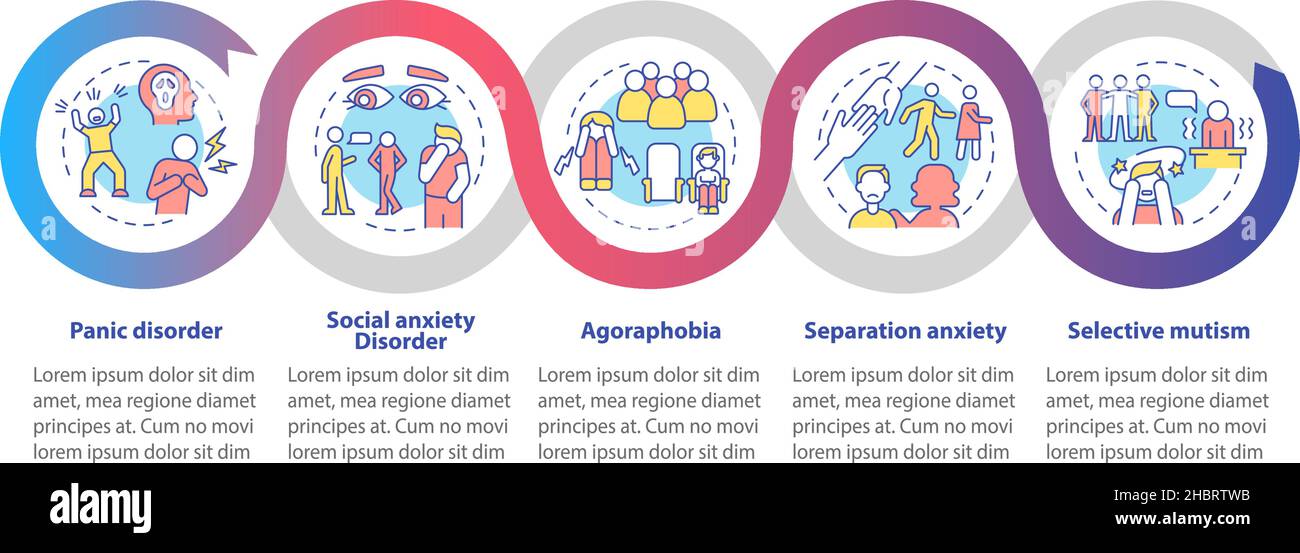 Panic disorder

Lorem ipsum dolor sit dim amet, mea regione diamet principes at. Cum no movi lorem ipsum dolor sit dim

Social anxiety Disorder

Lorem ipsum dolor sit dim amet, mea regione diamet principes at. Cum no movi lorem ipsum dolor sit dim

Agoraphobia

Lorem ipsum dolor sit dim amet, mea regione diamet principes at. Cum no movi lorem ipsum dolor sit dim

Separation anxiety

Lorem ipsum dolor sit dim amet, mea regione diamet principes at. Cum no movi lorem ipsum dolor sit dim

Selective mutism

Lorem ipsum dolor sit dim amet, mea regione diamet principes at. Cum no movi lorem ipsum dolor sit dim

alamy

Image ID: 2HBRTWB
www.alamy.com