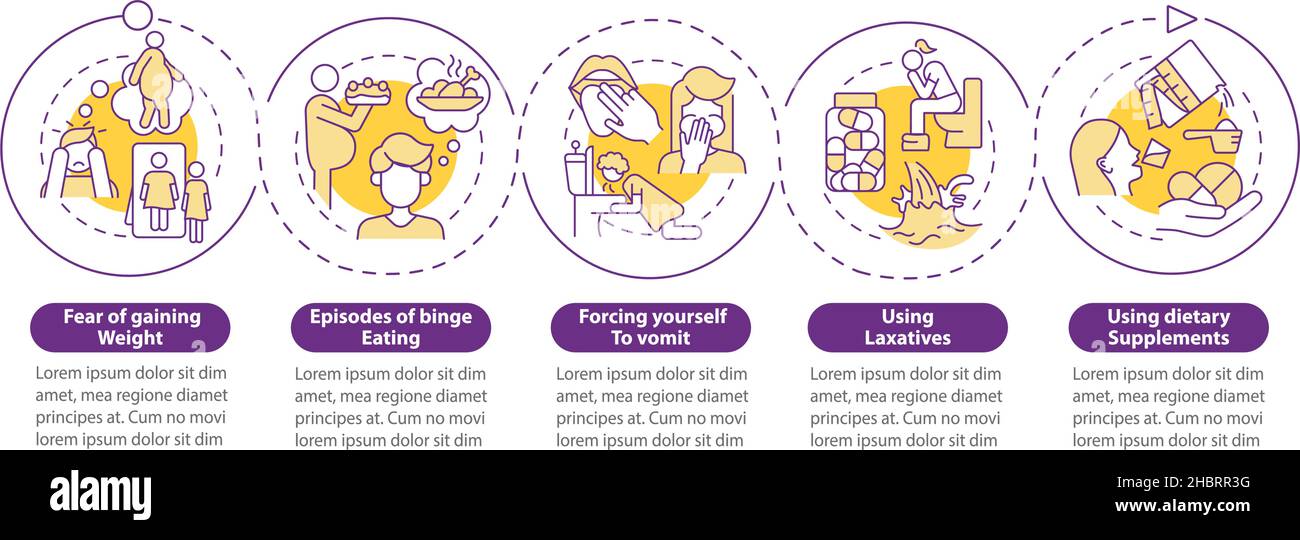 Fear of gaining Weight

Lorem ipsum dolor sit dim amet, mea regione diamet principes at. Cum no movi lorem ipsum dolor sit dim

Episodes of binge Eating

Lorem ipsum dolor sit dim amet, mea regione diamet principes at. Cum no movi lorem ipsum dolor sit dim

Forcing yourself To vomit

Lorem ipsum dolor sit dim amet, mea regione diamet principes at. Cum no movi lorem ipsum dolor sit dim

Using Laxatives

Lorem ipsum dolor sit dim amet, mea regione diamet principes at. Cum no movi lorem ipsum dolor sit dim

Using dietary Supplements

Lorem ipsum dolor sit dim amet, mea regione diamet principes at. Cum no movi lorem ipsum dolor sit dim

alamy

Image ID: 2HBRR3G
www.alamy.com