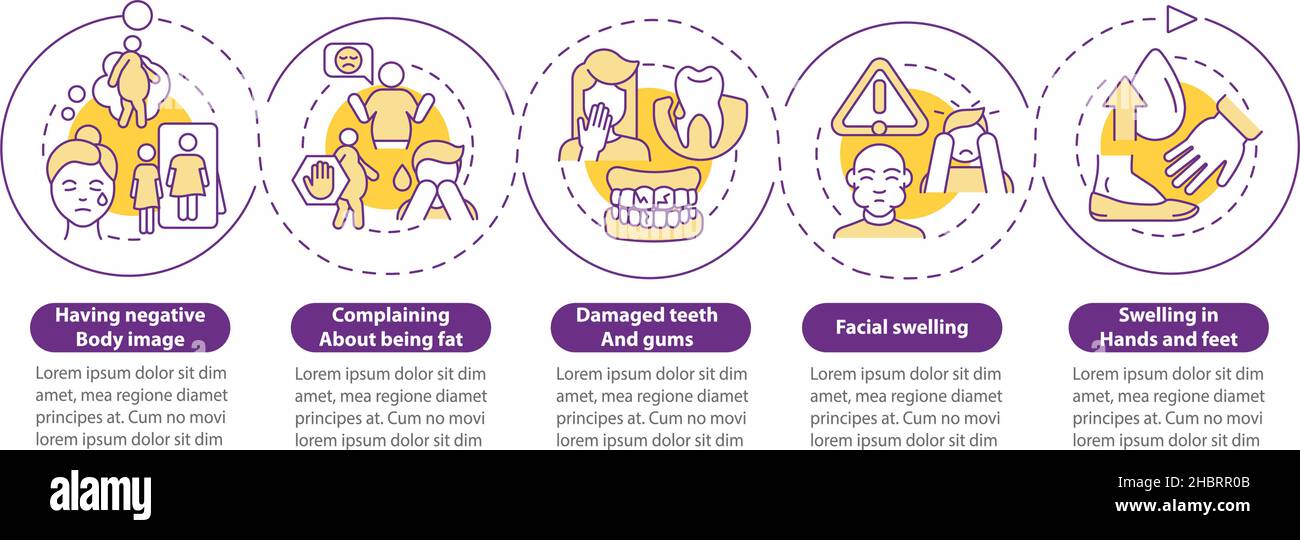 Having negative Body image

Lorem ipsum dolor sit dim amet, mea regione diamet principes at. Cum no movi lorem ipsum dolor sit dim

Complaining About being fat

Lorem ipsum dolor sit dim amet, mea regione diamet principes at. Cum no movi lorem ipsum dolor sit dim

Damaged teeth And gums

Lorem ipsum dolor sit dim amet, mea regione diamet principes at. Cum no movi lorem ipsum dolor sit dim

Facial swelling

Lorem ipsum dolor sit dim amet, mea regione diamet principes at. Cum no movi lorem ipsum dolor sit dim

Swelling in Hands and feet

Lorem ipsum dolor sit dim amet, mea regione diamet principes at. Cum no movi lorem ipsum dolor sit dim

alamy

Image ID: 2HBRR0B
www.alamy.com