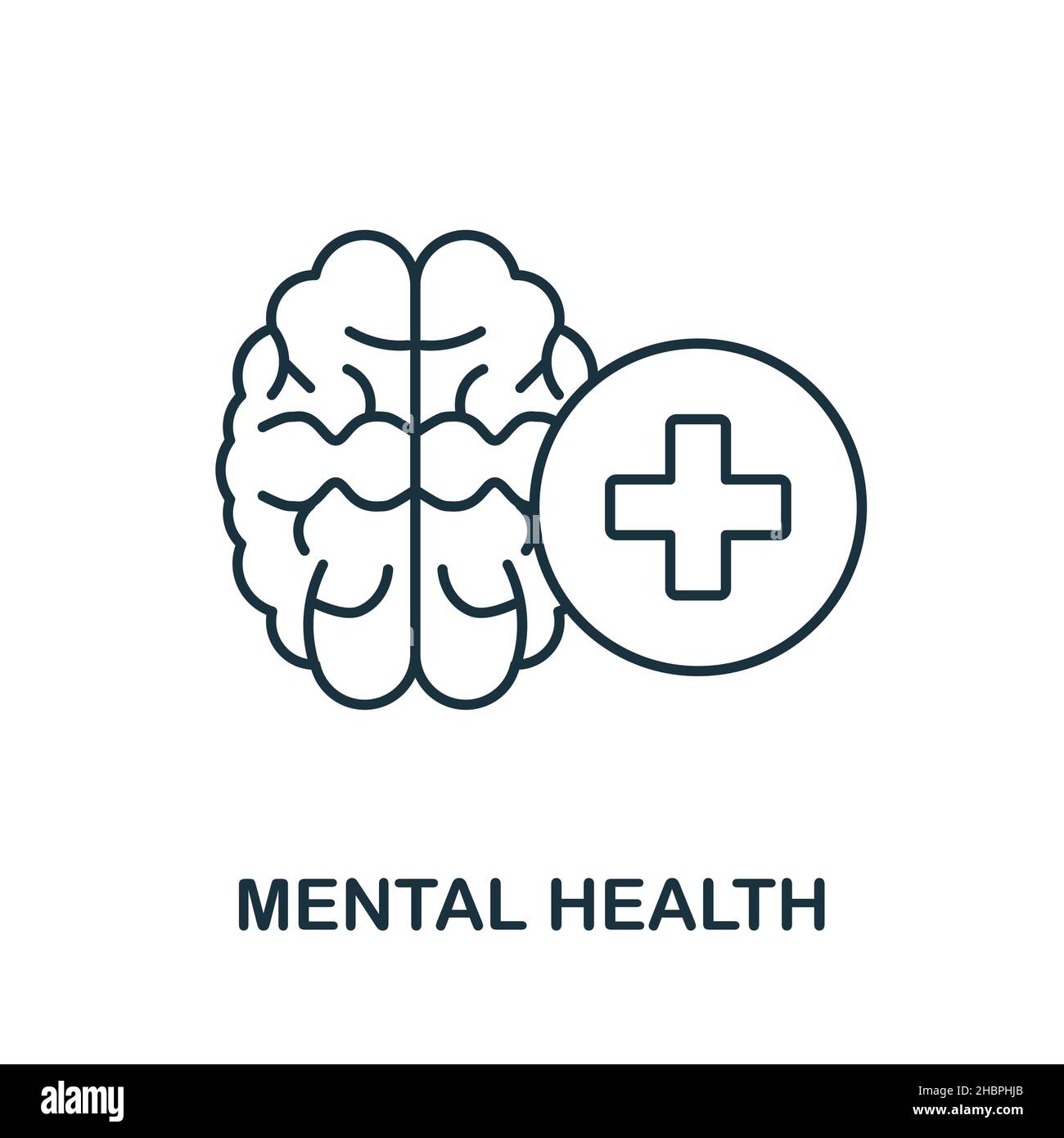 MENTAL HEALTH

alamy

Image ID: 2HBPHJB
www.alamy.com