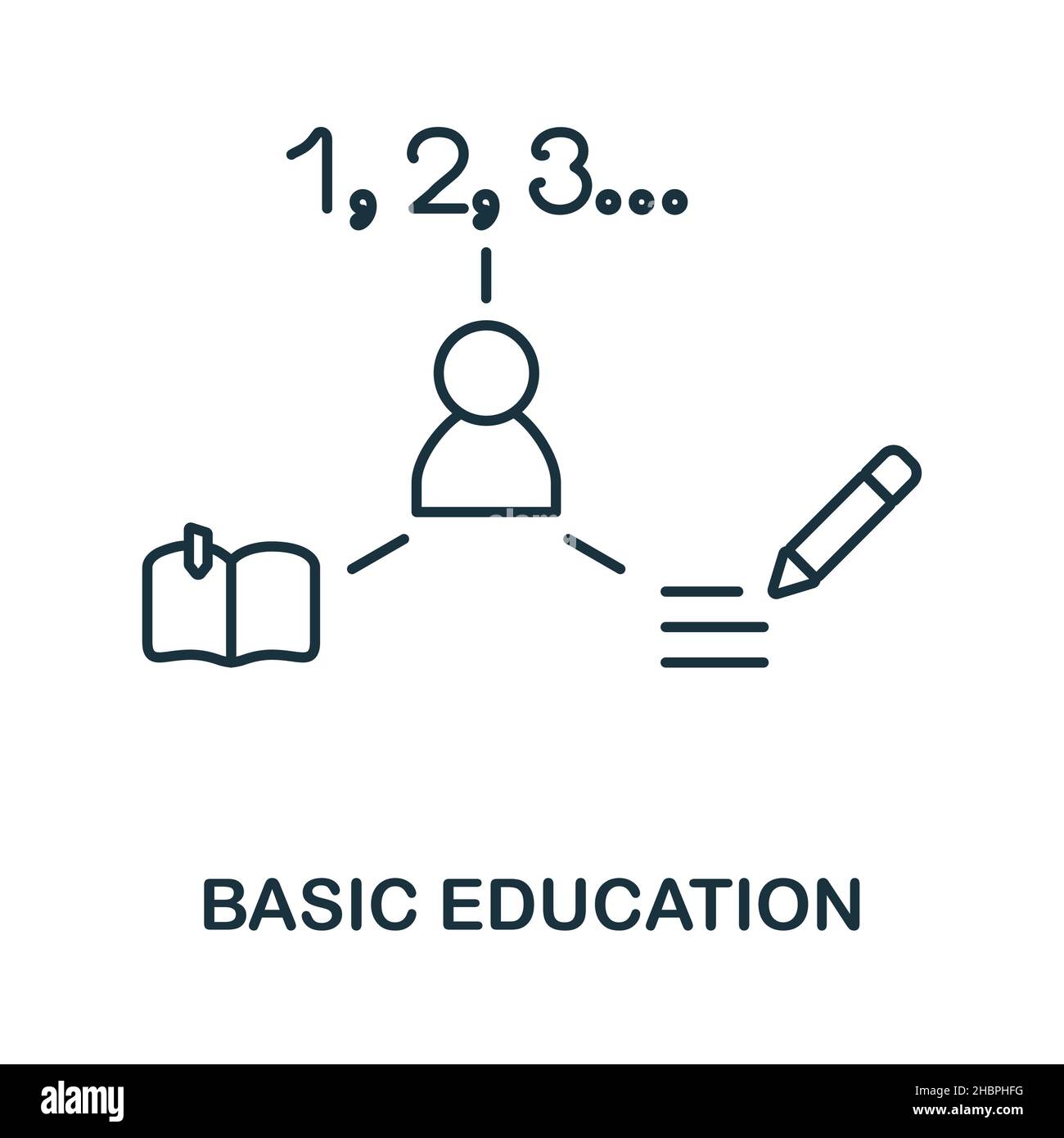 1, 2, 3...

BASIC EDUCATION

alamy

Image ID: 2HBPHFG
www.alamy.com