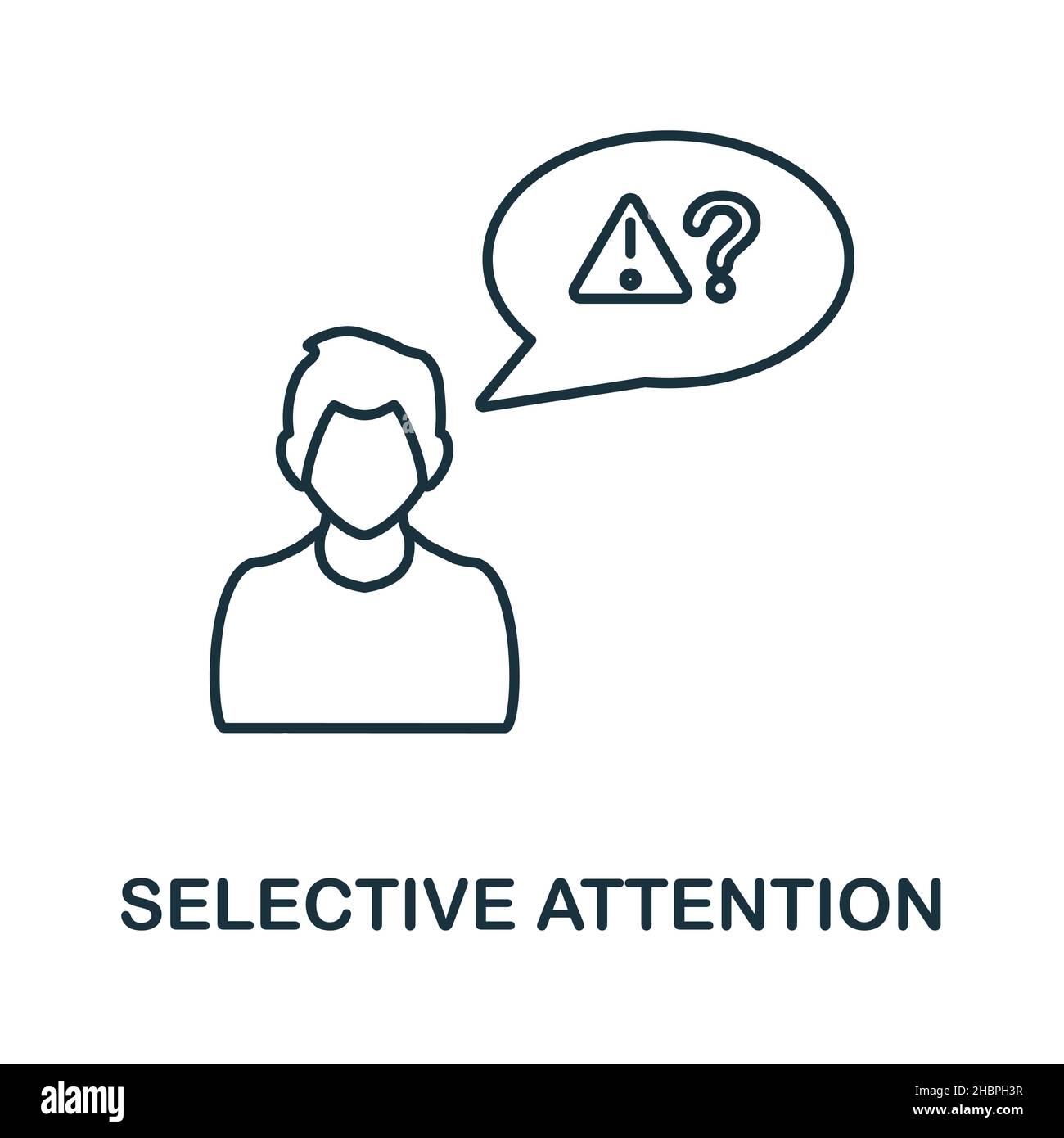 SELECTIVE ATTENTION

alamy

Image ID: 2HBPH3R
www.alamy.com