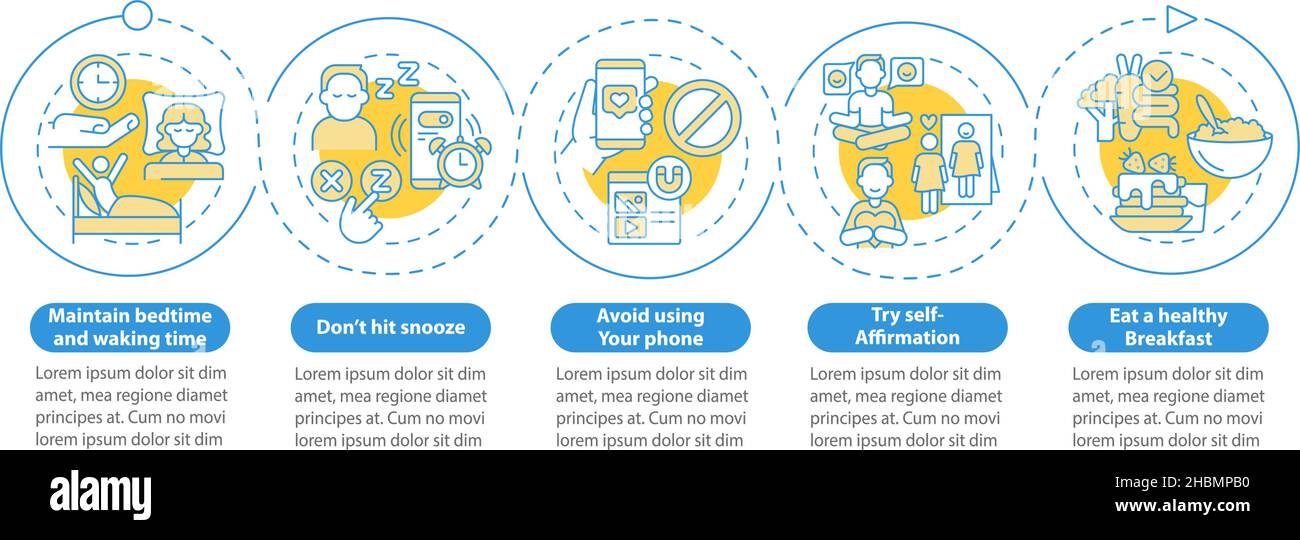 Maintain bedtime and waking time

Lorem ipsum dolor sit dim amet, mea regione diamet principes at. Cum no movi lorem ipsum dolor sit dim

Don't hit snooze

Lorem ipsum dolor sit dim amet, mea regione diamet principes at. Cum no movi lorem ipsum dolor sit dim

Avoid using Your phone

Lorem ipsum dolor sit dim amet, mea regione diamet principes at. Cum no movi lorem ipsum dolor sit dim

Try self-Affirmation

Lorem ipsum dolor sit dim amet, mea regione diamet principes at. Cum no movi lorem ipsum dolor sit dim

Eat a healthy Breakfast

Lorem ipsum dolor sit dim amet, mea regione diamet principes at. Cum no movi lorem ipsum dolor sit dim

alamy

Image ID: 2HBMPB0
www.alamy.com