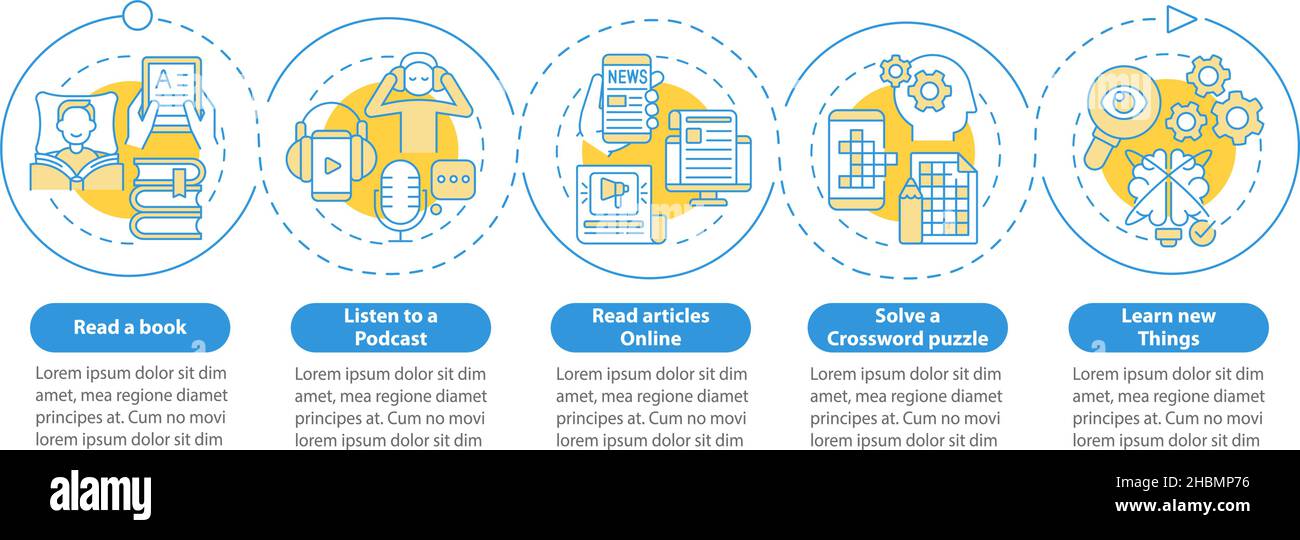 A

NEWS

Read a book

Lorem ipsum dolor sit dim amet, mea regione diamet principes at. Cum no movi lorem ipsum dolor sit dim

Listen to a Podcast

Lorem ipsum dolor sit dim amet, mea regione diamet principes at. Cum no movi lorem ipsum dolor sit dim

Read articles Online

Lorem ipsum dolor sit dim amet, mea regione diamet principes at. Cum no movi lorem ipsum dolor sit dim

Solve a Crossword puzzle

Lorem ipsum dolor sit dim amet, mea regione diamet principes at. Cum no movi lorem ipsum dolor sit dim

Learn new Things

Lorem ipsum dolor sit dim amet, mea regione diamet principes at. Cum no movi lorem ipsum dolor sit dim

alamy

Image ID: 2HBMP76
www.alamy.com