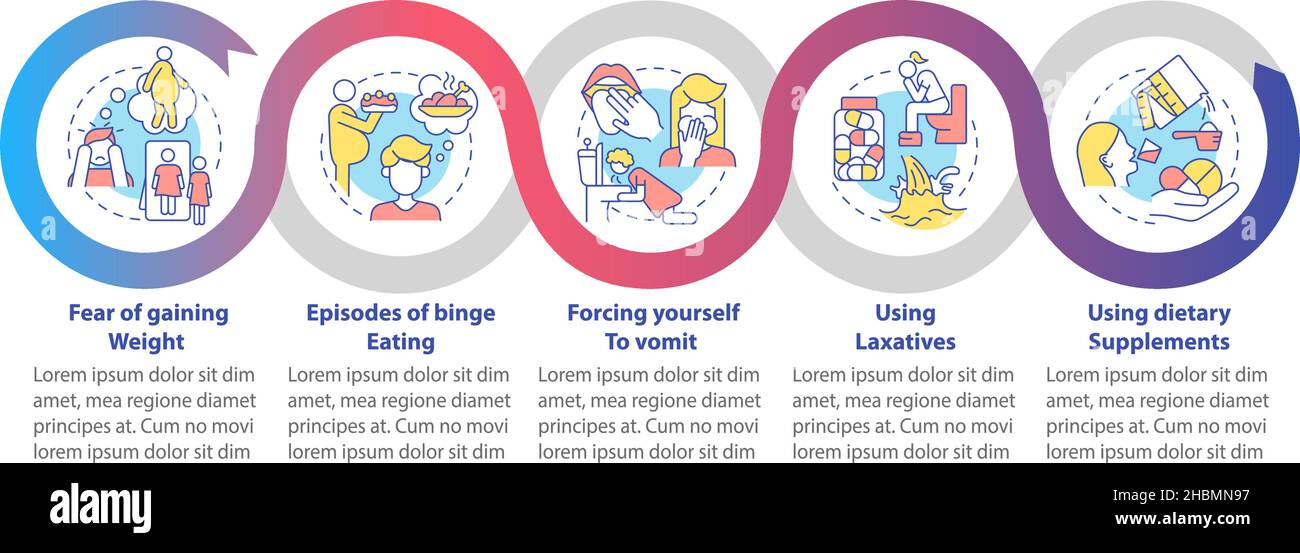 Fear of gaining Weight

Lorem ipsum dolor sit dim amet, mea regione diamet principes at. Cum no movi lorem ipsum dolor sit dim

Episodes of binge Eating

Lorem ipsum dolor sit dim amet, mea regione diamet principes at. Cum no movi lorem ipsum dolor sit dim

Forcing yourself To vomit

Lorem ipsum dolor sit dim amet, mea regione diamet principes at. Cum no movi lorem ipsum dolor sit dim

Using Laxatives

Lorem ipsum dolor sit dim amet, mea regione diamet principes at. Cum no movi lorem ipsum dolor sit dim

Using dietary Supplements

Lorem ipsum dolor sit dim amet, mea regione diamet principes at. Cum no movi lorem ipsum dolor sit dim

alamy

Image ID: 2HBMN97
www.alamy.com