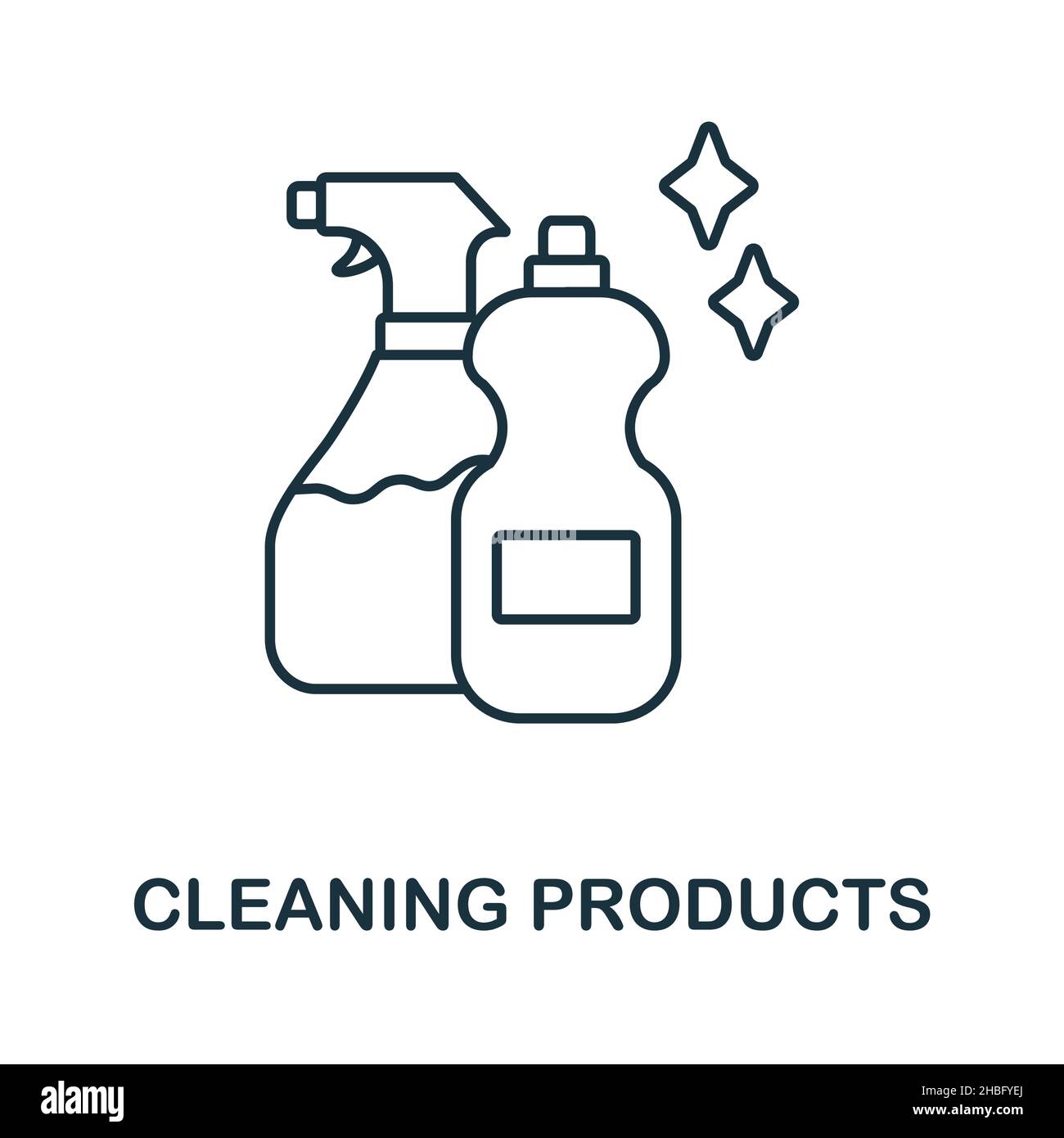 CLEANING PRODUCTS

alamy

Image ID: 2HBFYEJ
www.alamy.com