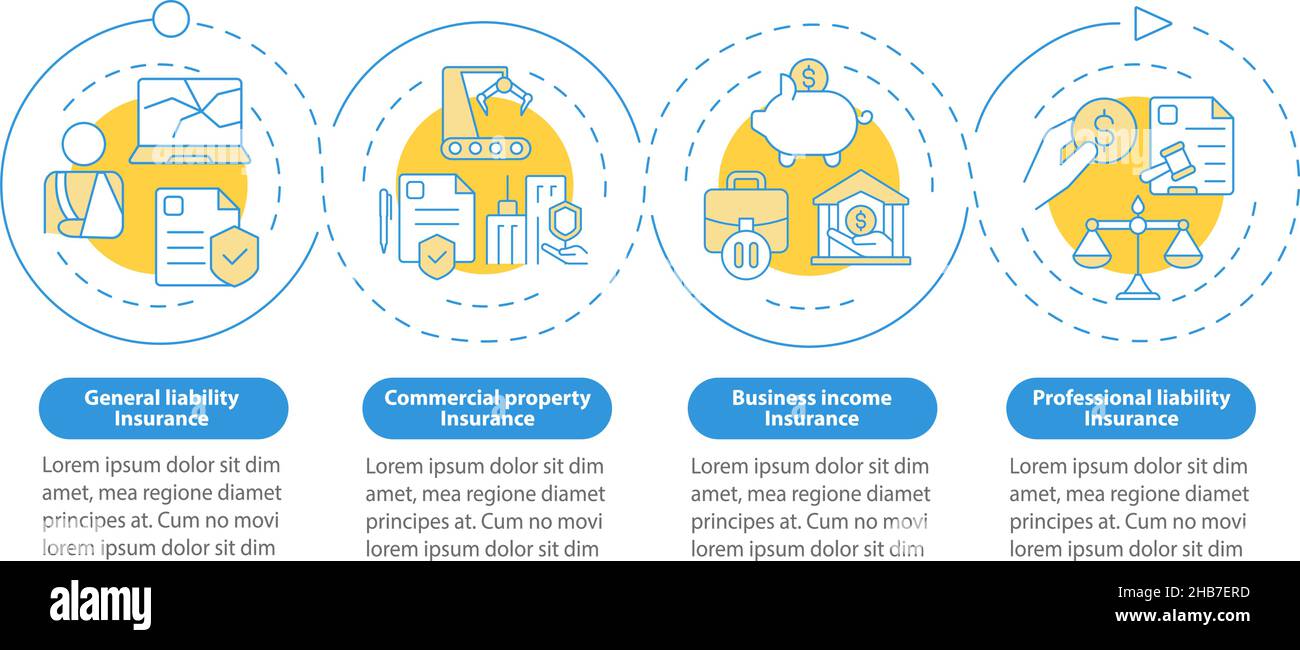 General liability Insurance

Lorem ipsum dolor sit dim amet, mea regione diamet principes at. Cum no movi lorem ipsum dolor sit dim

Commercial property Insurance

Lorem ipsum dolor sit dim amet, mea regione diamet principes at. Cum no movi lorem ipsum dolor sit dim

Business income Insurance

Lorem ipsum dolor sit dim amet, mea regione diamet principes at. Cum no movi lorem ipsum dolor sit dim

Professional liability Insurance

Lorem ipsum dolor sit dim amet, mea regione diamet principes at. Cum no movi lorem ipsum dolor sit dim

alamy

Image ID: 2HB7ERD
www.alamy.com