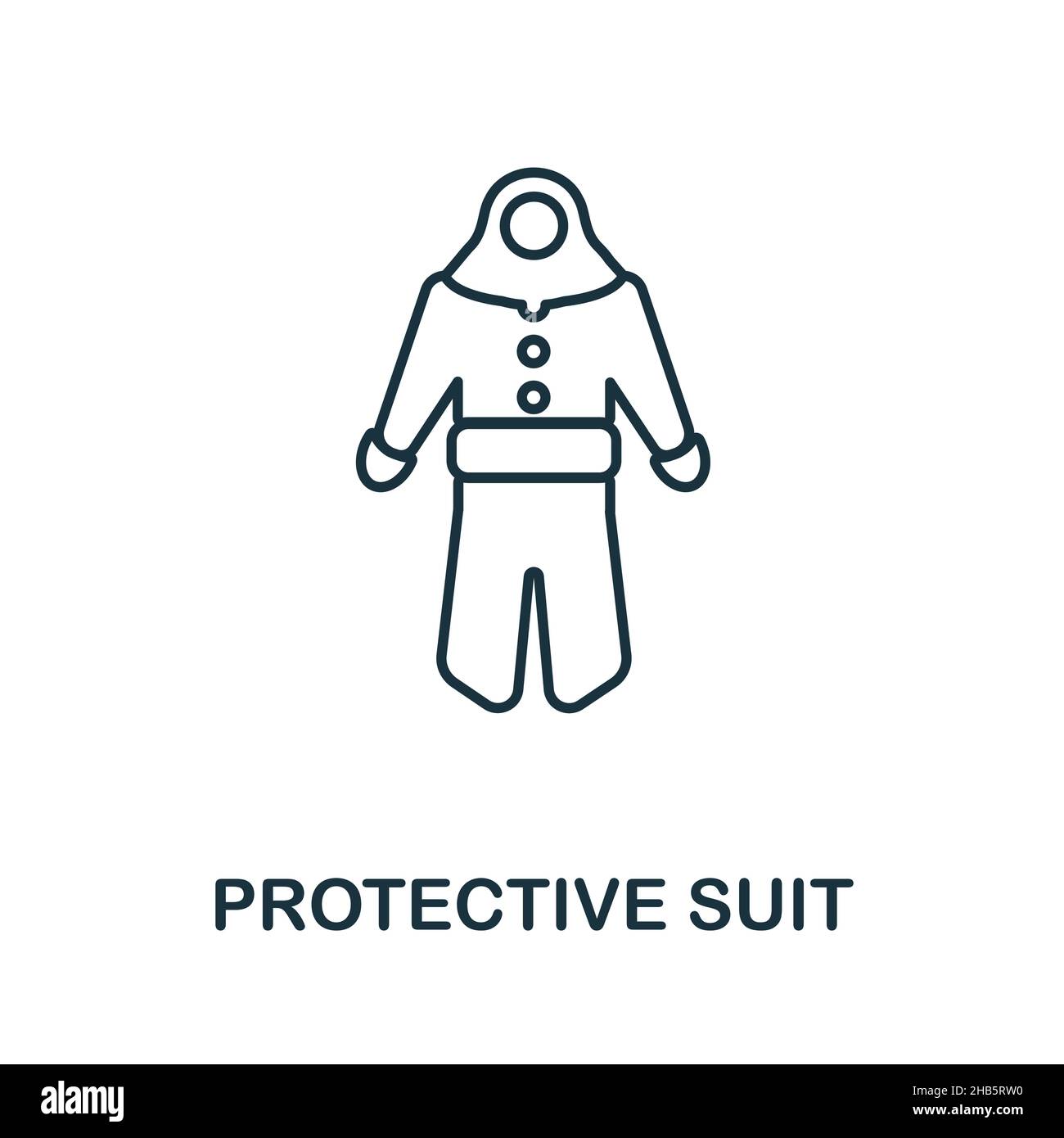 PROTECTIVE SUIT

alamy

Image ID: 2HB5RW0
www.alamy.com