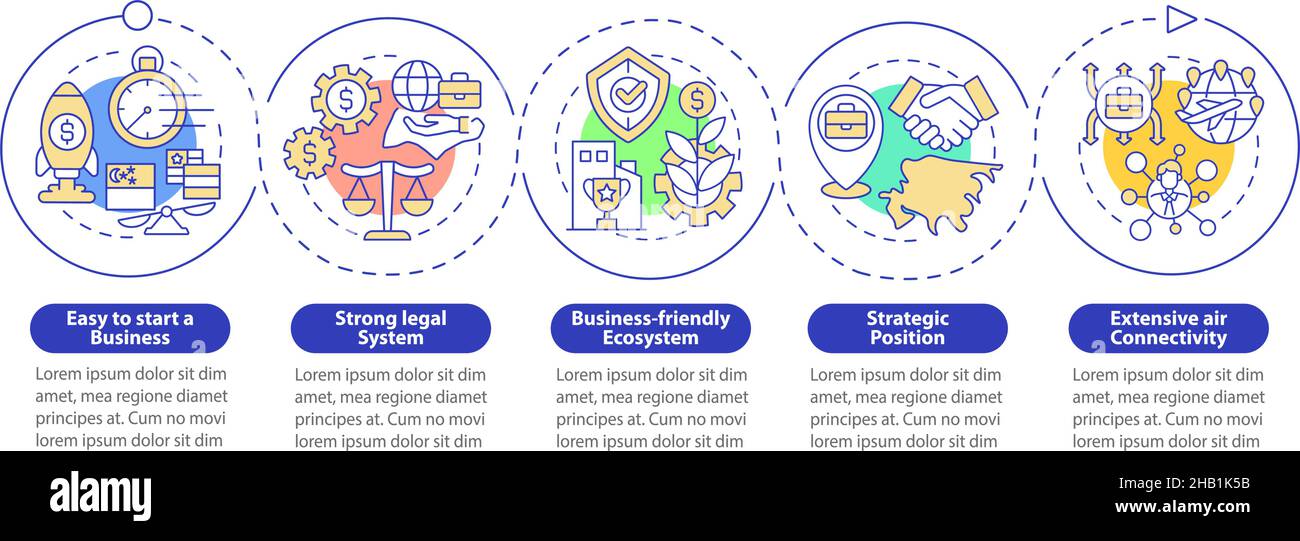 Easy to start a Business

Lorem ipsum dolor sit dim amet, mea regione diamet principes at. Cum no movi lorem ipsum dolor sit dim

Strong legal System

Lorem ipsum dolor sit dim amet, mea regione diamet principes at. Cum no movi lorem ipsum dolor sit dim

Business-friendly Ecosystem

Lorem ipsum dolor sit dim amet, mea regione diamet principes at. Cum no movi lorem ipsum dolor sit dim

Strategic Position

Lorem ipsum dolor sit dim amet, mea regione diamet principes at. Cum no movi lorem ipsum dolor sit dim

Extensive air Connectivity

Lorem ipsum dolor sit dim amet, mea regione diamet principes at. Cum no movi lorem ipsum dolor sit dim

alamy

Image ID: 2HB1K5B
www.alamy.com