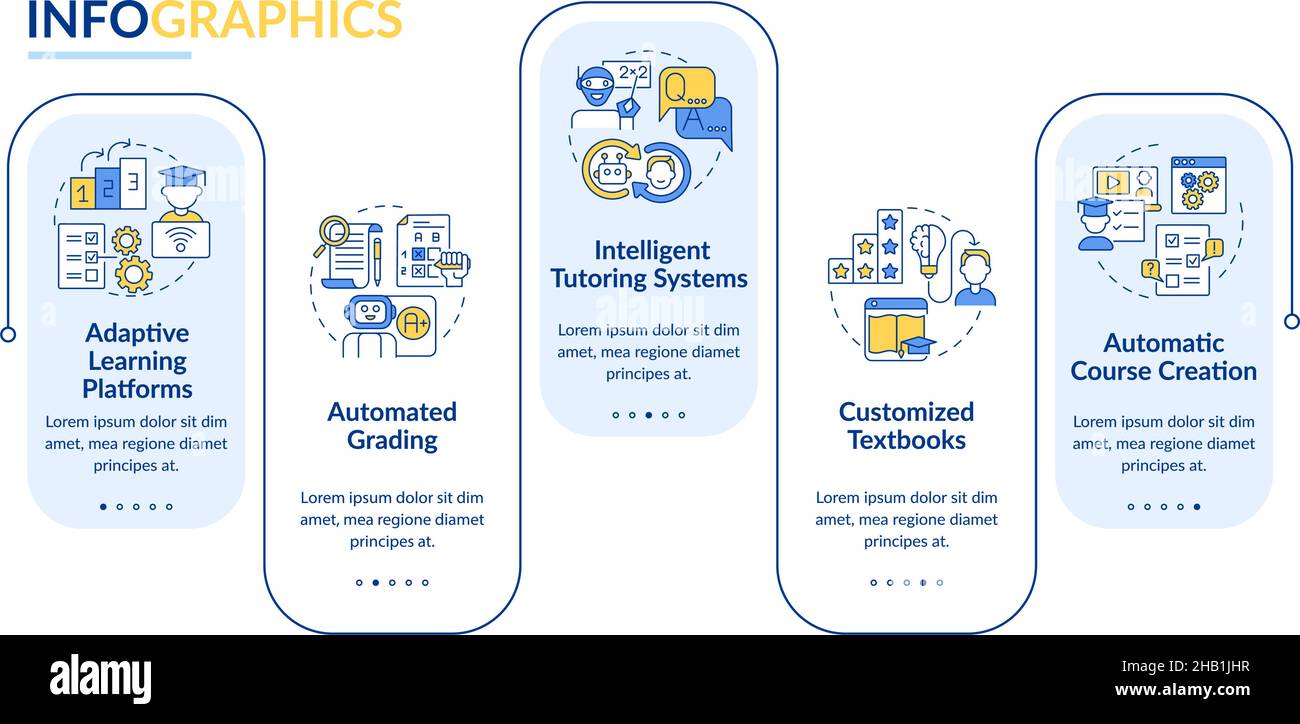 INFOGRAPHICS

1 2 3

Adaptive Learning Platforms

Lorem ipsum dolor sit dim amet, mea regione diamet principes at.

A B
1
2

A+

Automated Grading

Lorem ipsum dolor sit dim amet, mea regione diamet principes at.

2×2
Q...
A...

Intelligent Tutoring Systems

Lorem ipsum dolor sit dim amet, mea regione diamet principes at.

Customized Textbooks

Lorem ipsum dolor sit dim amet, mea regione diamet principes at.

Automatic Course Creation

Lorem ipsum dolor sit dim amet, mea regione diamet principes at.

alamy

Image ID: 2HB1JHR
www.alamy.com