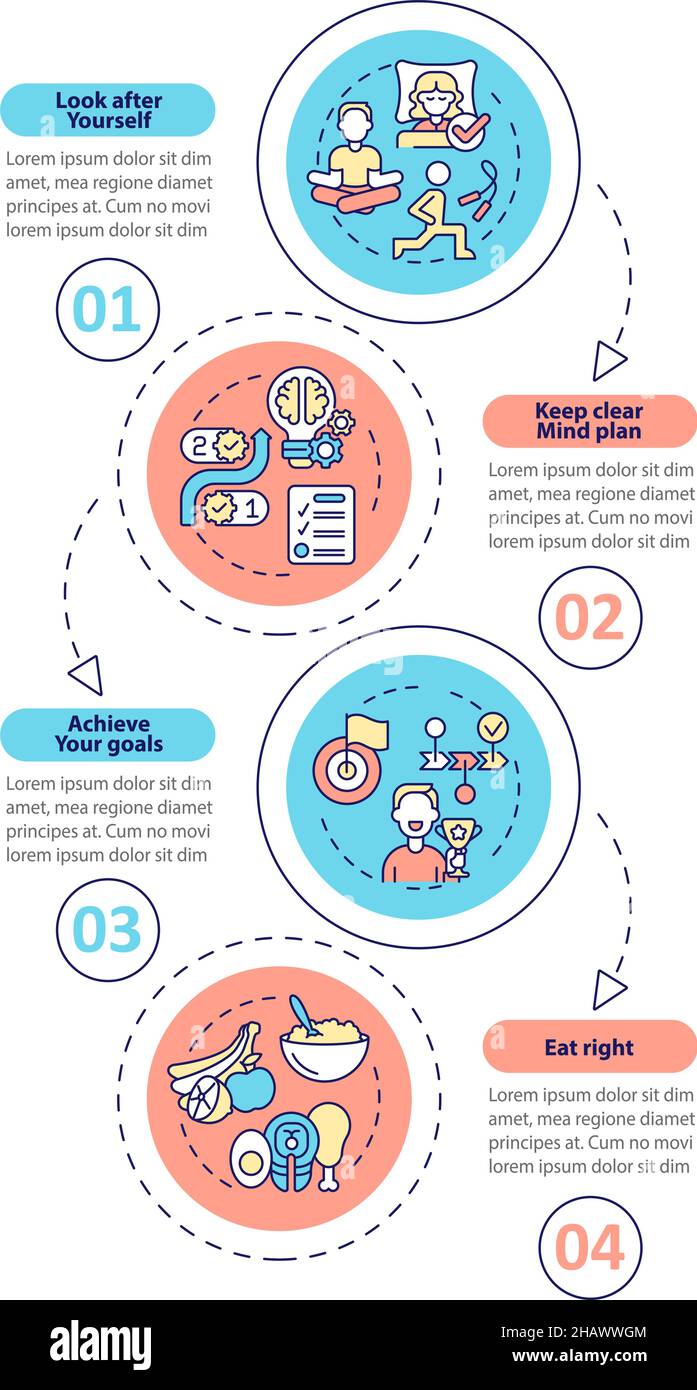 Look after Yourself

Lorem ipsum dolor sit dim amet, mea regione diamet principes at. Cum no movi lorem ipsum dolor sit dim

01

2

1

Keep clear Mind plan

Lorem ipsum dolor sit dim amet, mea regione diamet principes at. Cum no movi lorem ipsum dolor sit dim

02

Achieve Your goals

Lorem ipsum dolor sit dim amet, mea regione diamet principes at. Cum no movi lorem ipsum dolor sit dim

03

Eat right

Lorem ipsum dolor sit dim amet, mea regione diamet principes at. Cum no movi lorem ipsum dolor sit dim

04

alamy

Image ID: 2HAWWGM
www.alamy.com