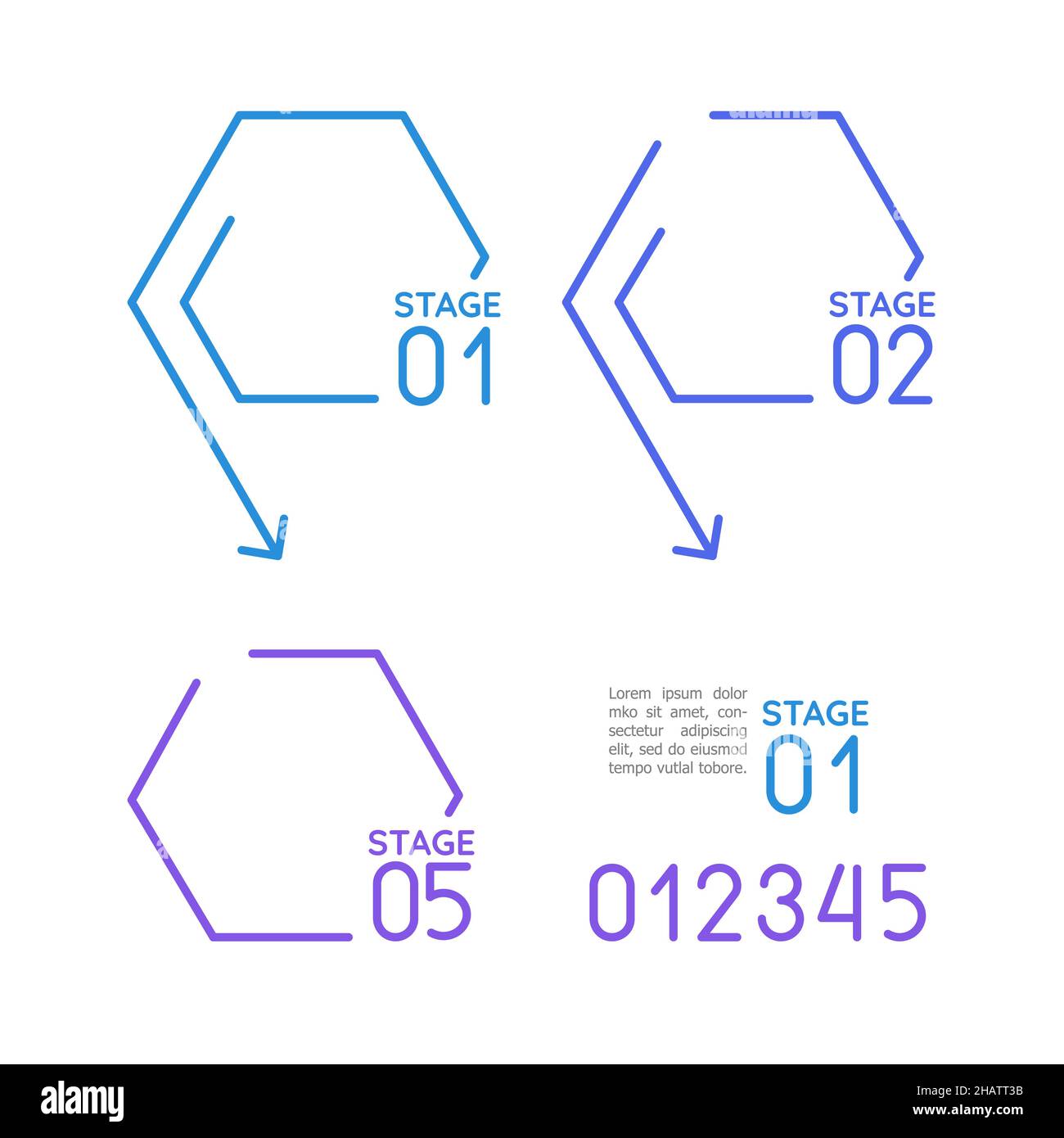 STAGE
01

STAGE
02

STAGE
05

Lorem ipsum dolor mko sit amet, consectetur adipiscing elit, sed do eiusmod tempo vutlal tobore.

STAGE
01

012345

alamy

Image ID: 2HATT3B
www.alamy.com