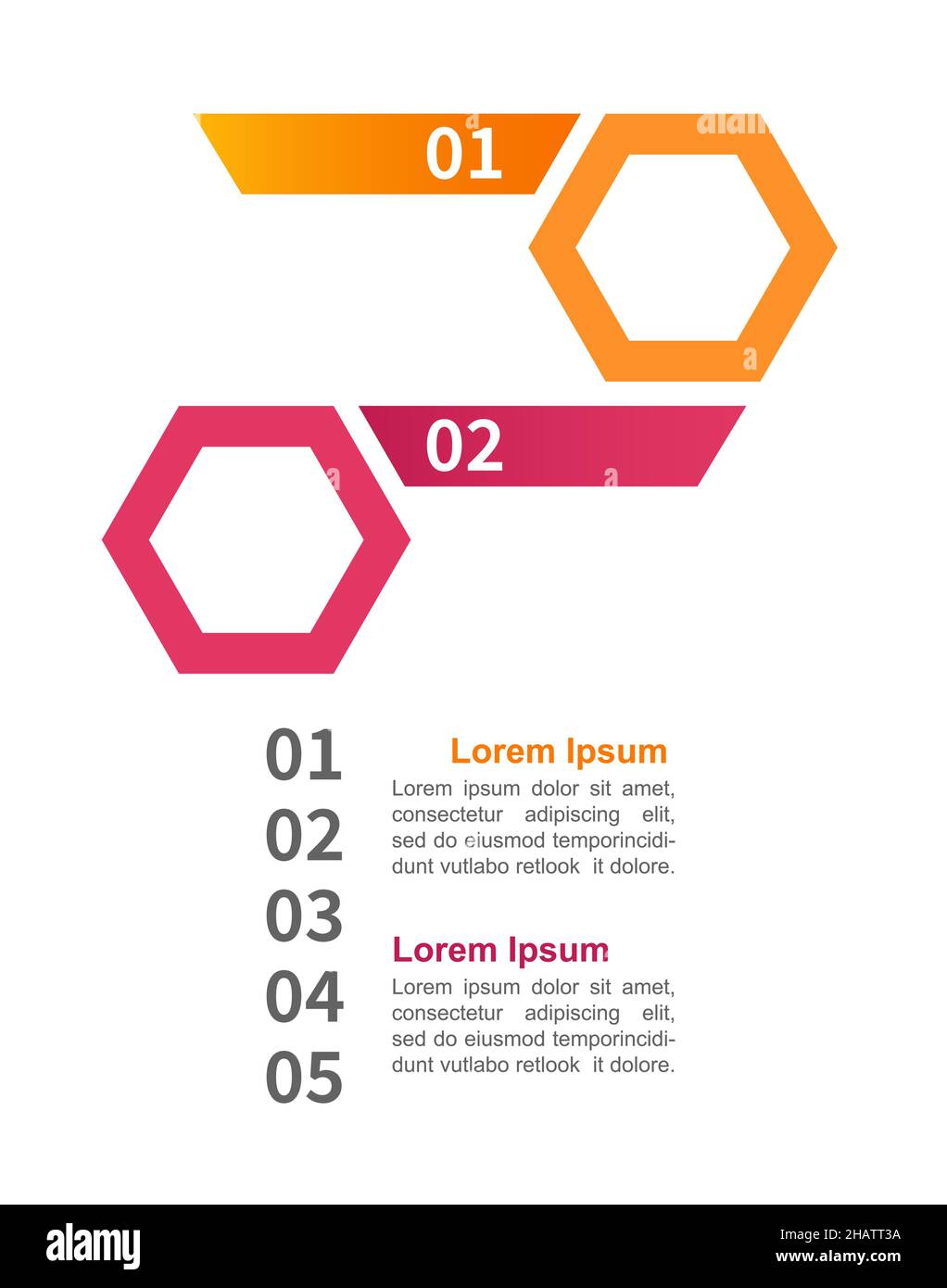 01

02

01
02
03
04
05

Lorem Ipsum

Lorem ipsum dolor sit amet, consectetur adipiscing elit, sed do eiusmod temporincididunt vutlabo retlook it dolore.

Lorem Ipsum

Lorem ipsum dolor sit amet, consectetur adipiscing elit, sed do eiusmod temporincididunt vutlabo retlook it dolore.

alamy

Image ID: 2HATT3A
www.alamy.com