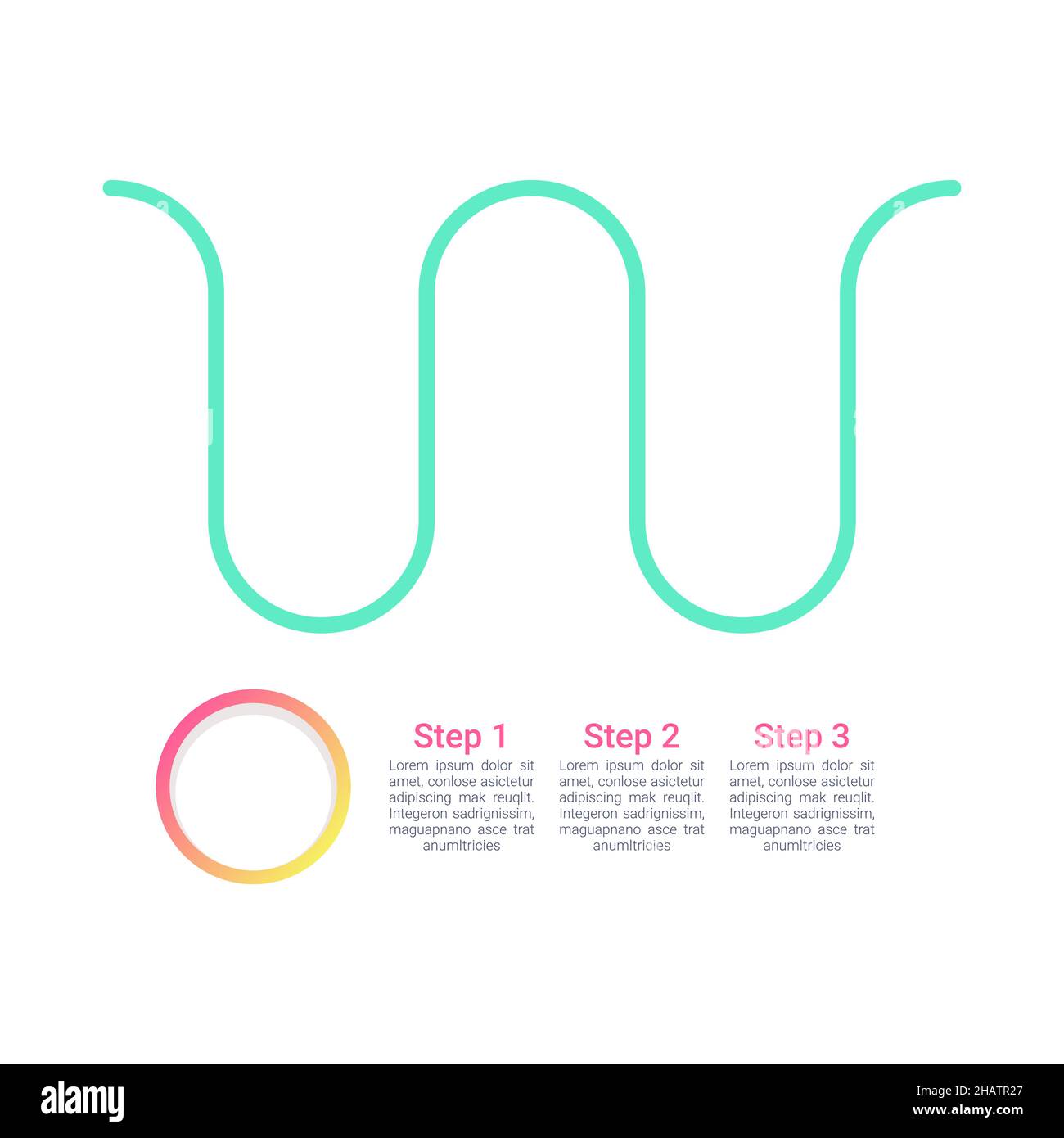 Step 1
Lorem ipsum dolor sit amet, conlose asictetur adipiscing mak reuqlit. Integeron sadrignissim, maguapnano asce trat anumltricies

Step 2
Lorem ipsum dolor sit amet, conlose asictetur adipiscing mak reuqlit. Integeron sadrignissim, maguapnano asce trat anumltricies

Step 3
Lorem ipsum dolor sit amet, conlose asictetur adipiscing mak reuqlit. Integeron sadrignissim, maguapnano asce trat anumltricies

alamy

Image ID: 2HATR27
www.alamy.com