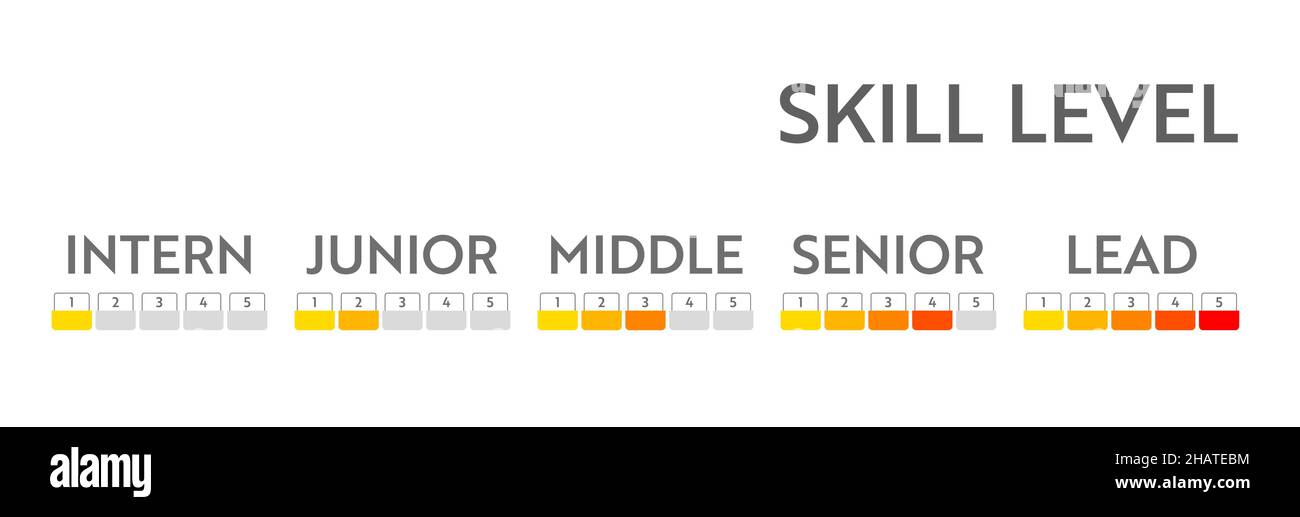 SKILL LEVEL

INTERN
1 2 3 4 5

JUNIOR
1 2 3 4 5

MIDDLE
1 2 3 4 5

SENIOR
1 2 3 4 5

LEAD
1 2 3 4 5

alamy

2HATEBM
www.alamy.com