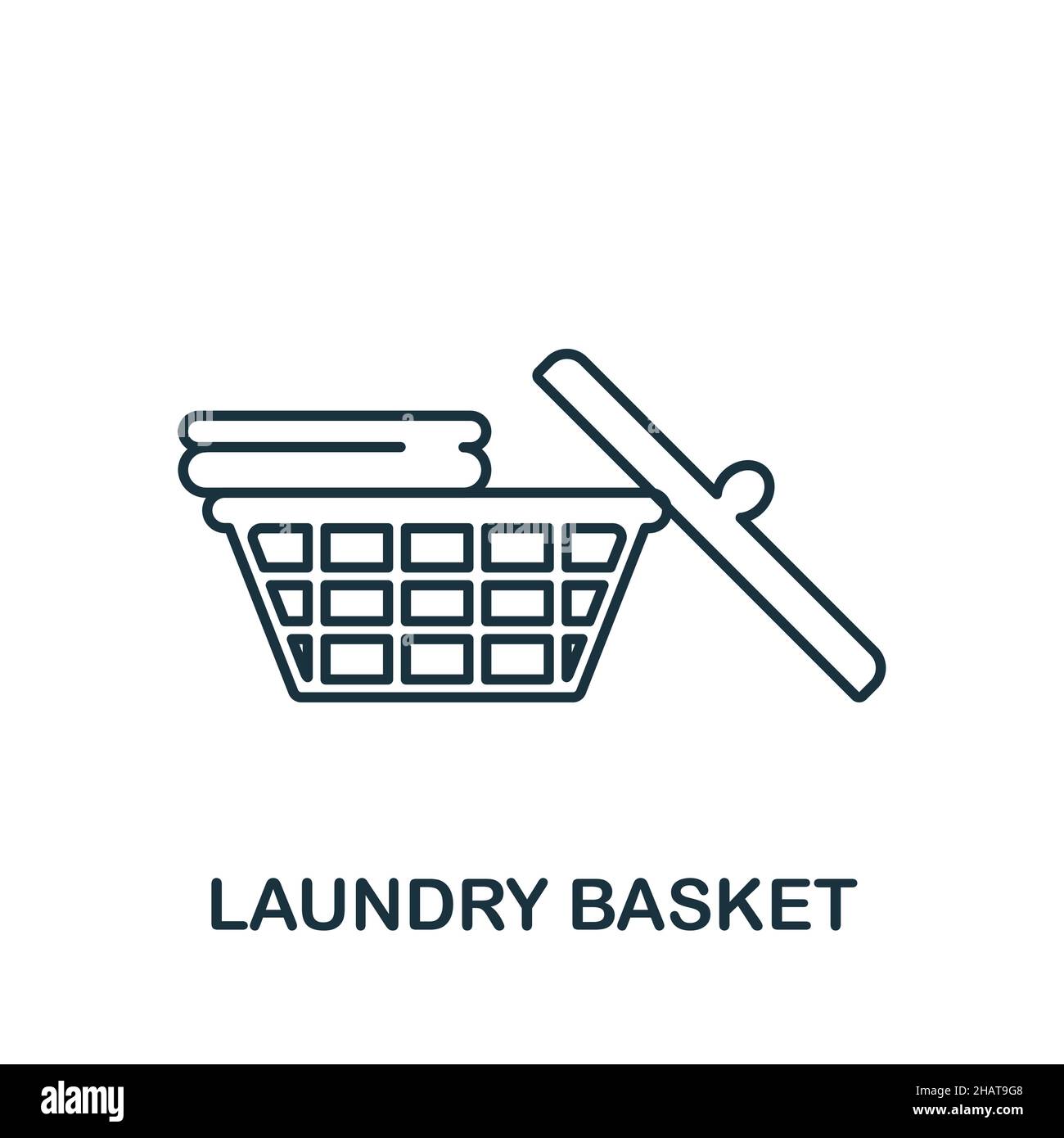 LAUNDRY BASKET

alamy

Image ID: 2HAT9G8
www.alamy.com