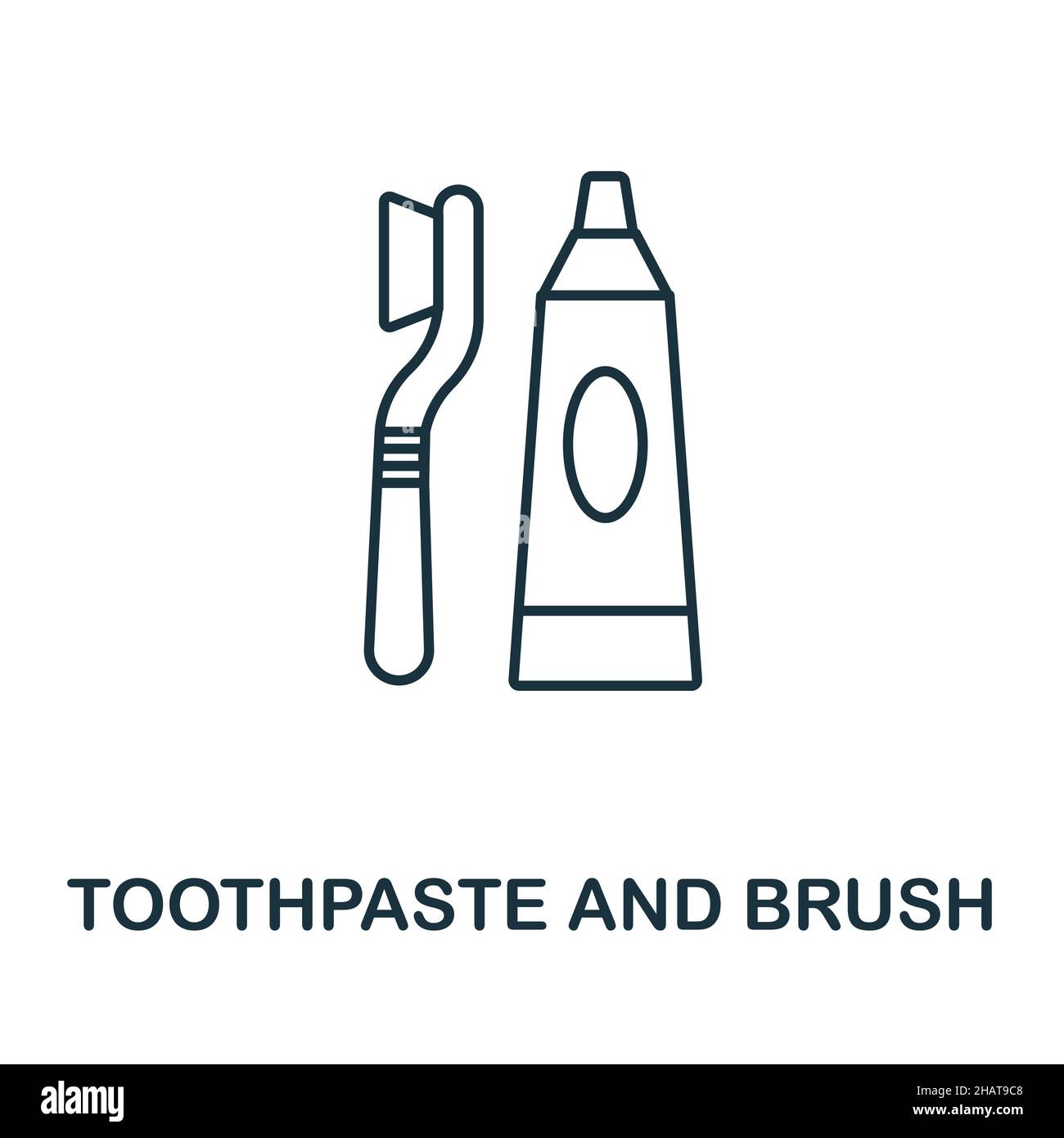 TOOTHPASTE AND BRUSH

alamy

Image ID: 2HAT9C8
www.alamy.com