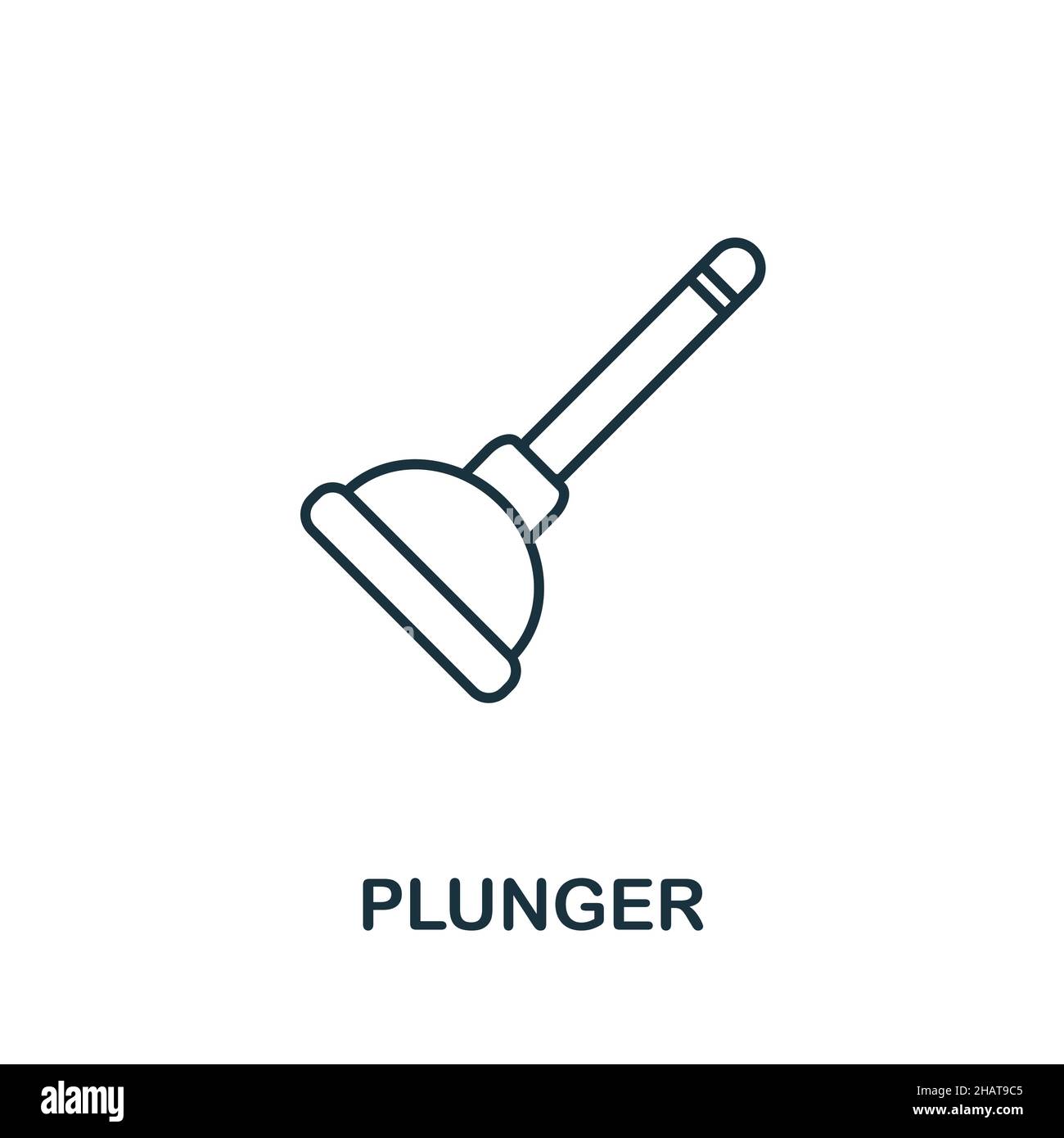 PLUNGER

alamy

Image ID: 2HAT9C5
www.alamy.com