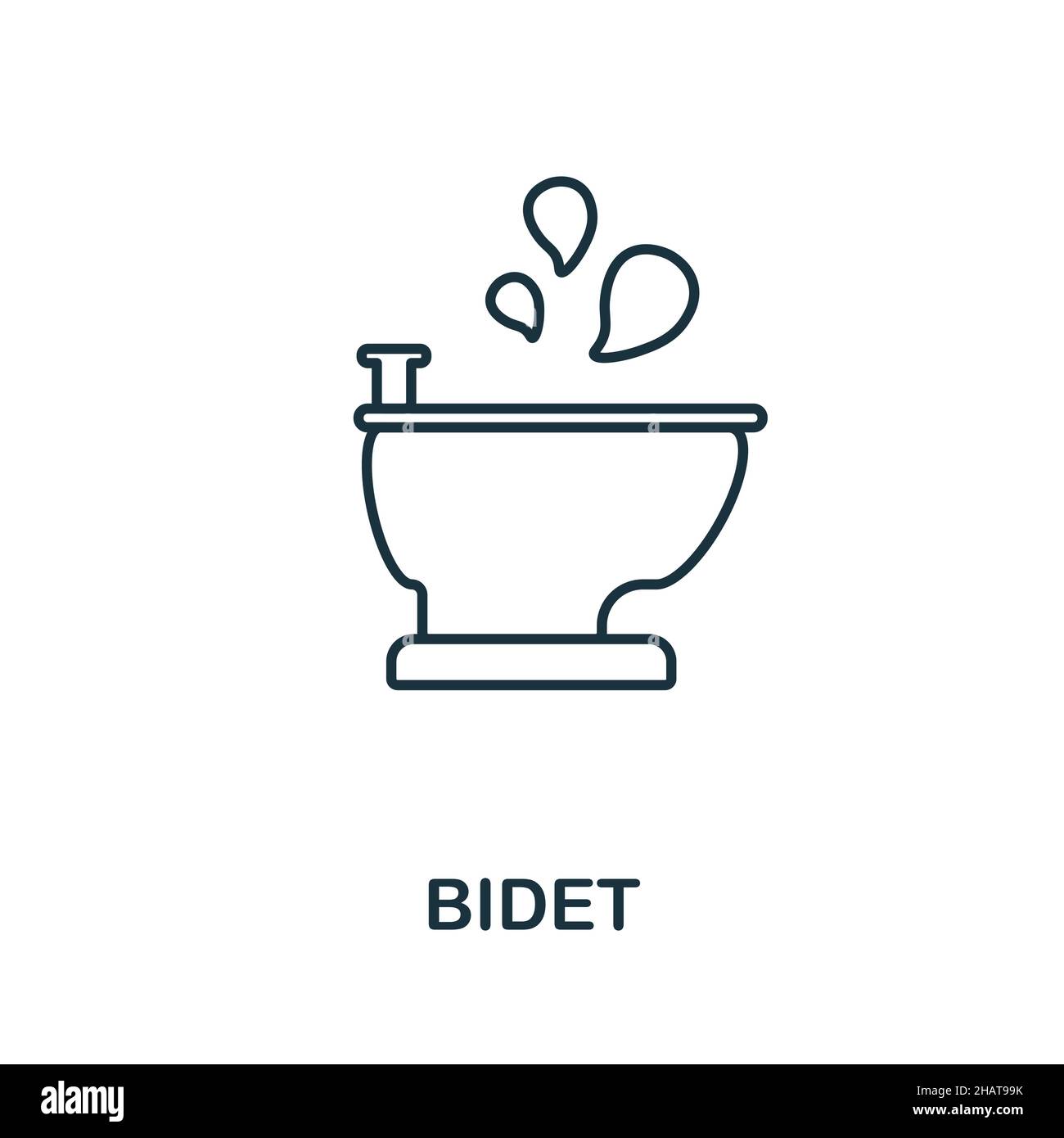 BIDET

alamy

Image ID: 2HAT99K
www.alamy.com