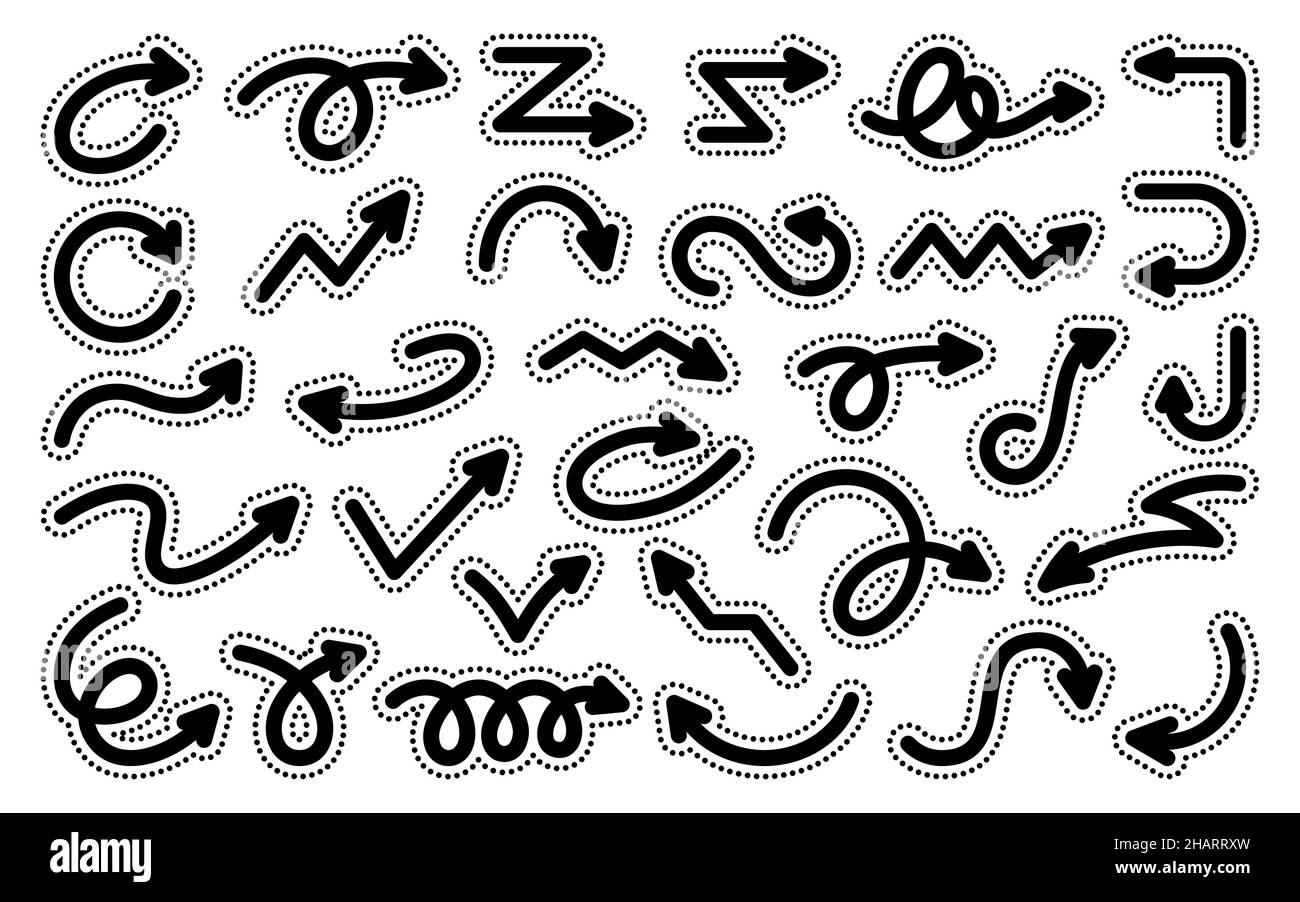 alamy

Image ID: 2HARRXW
www.alamy.com