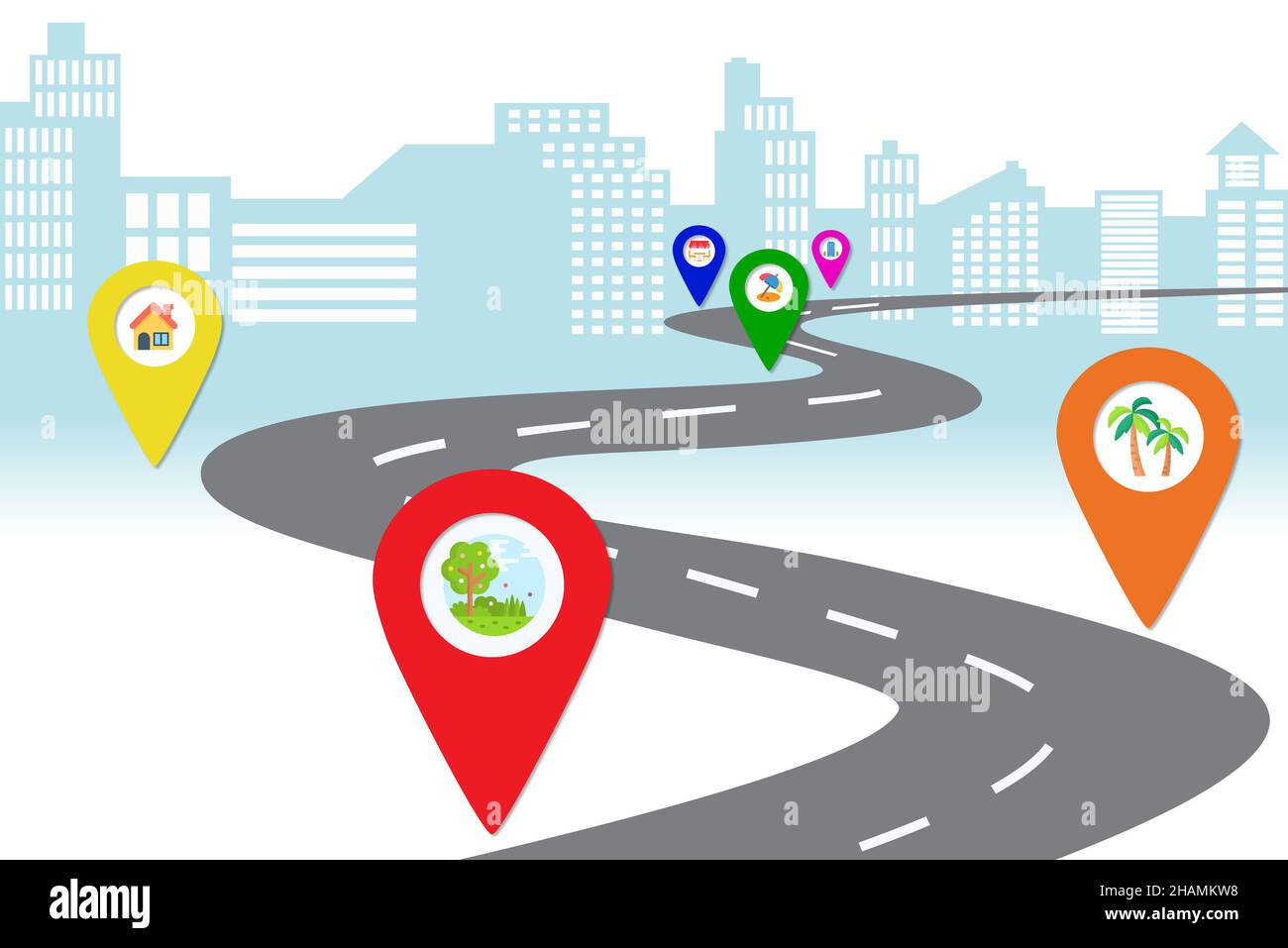 alamy

alamy

alamy

alamy

alamy

Image ID: 2HAMKW8
www.alamy.com