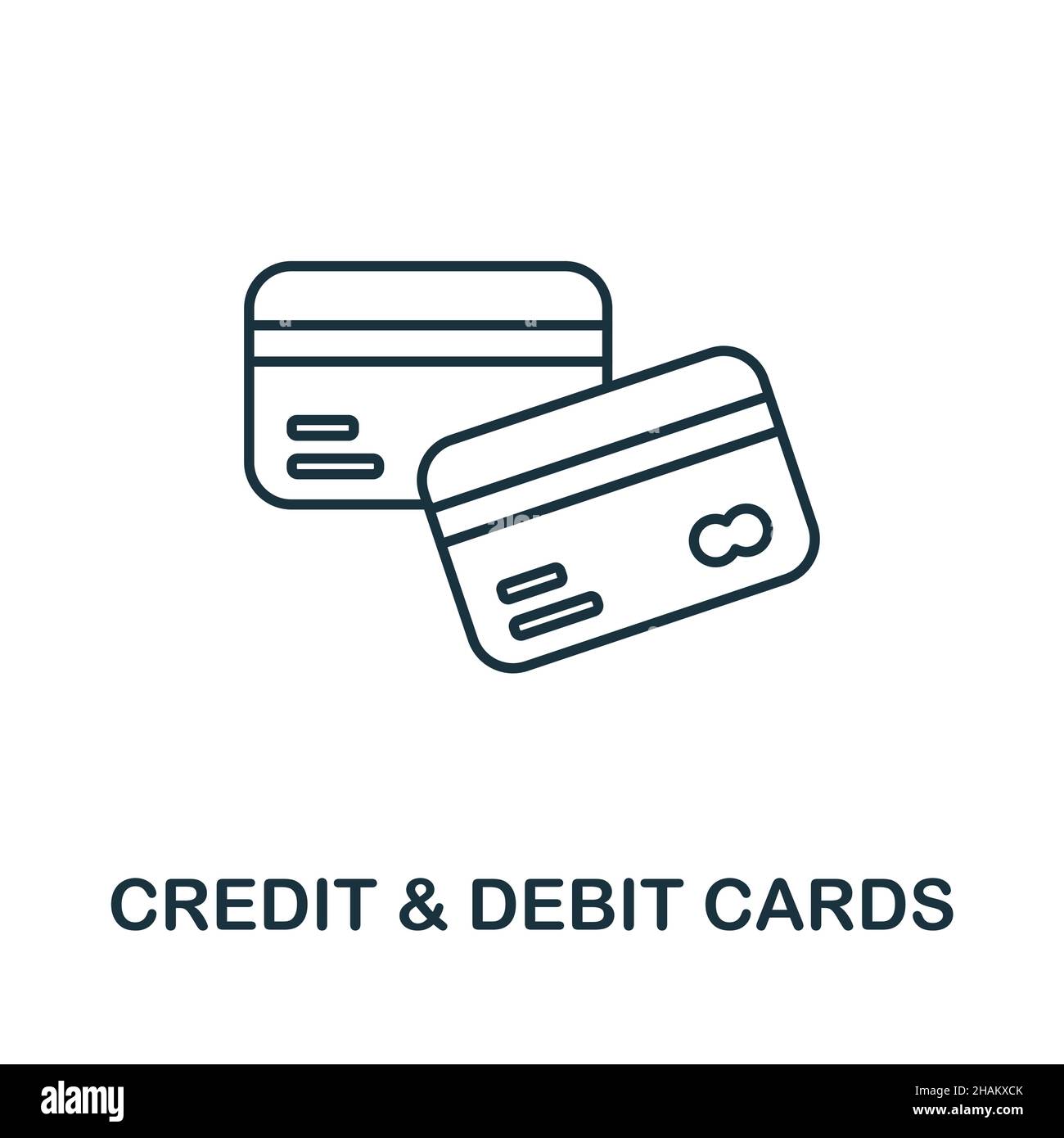 CREDIT & DEBIT CARDS

alamy

Image ID: 2HAKXCK
www.alamy.com