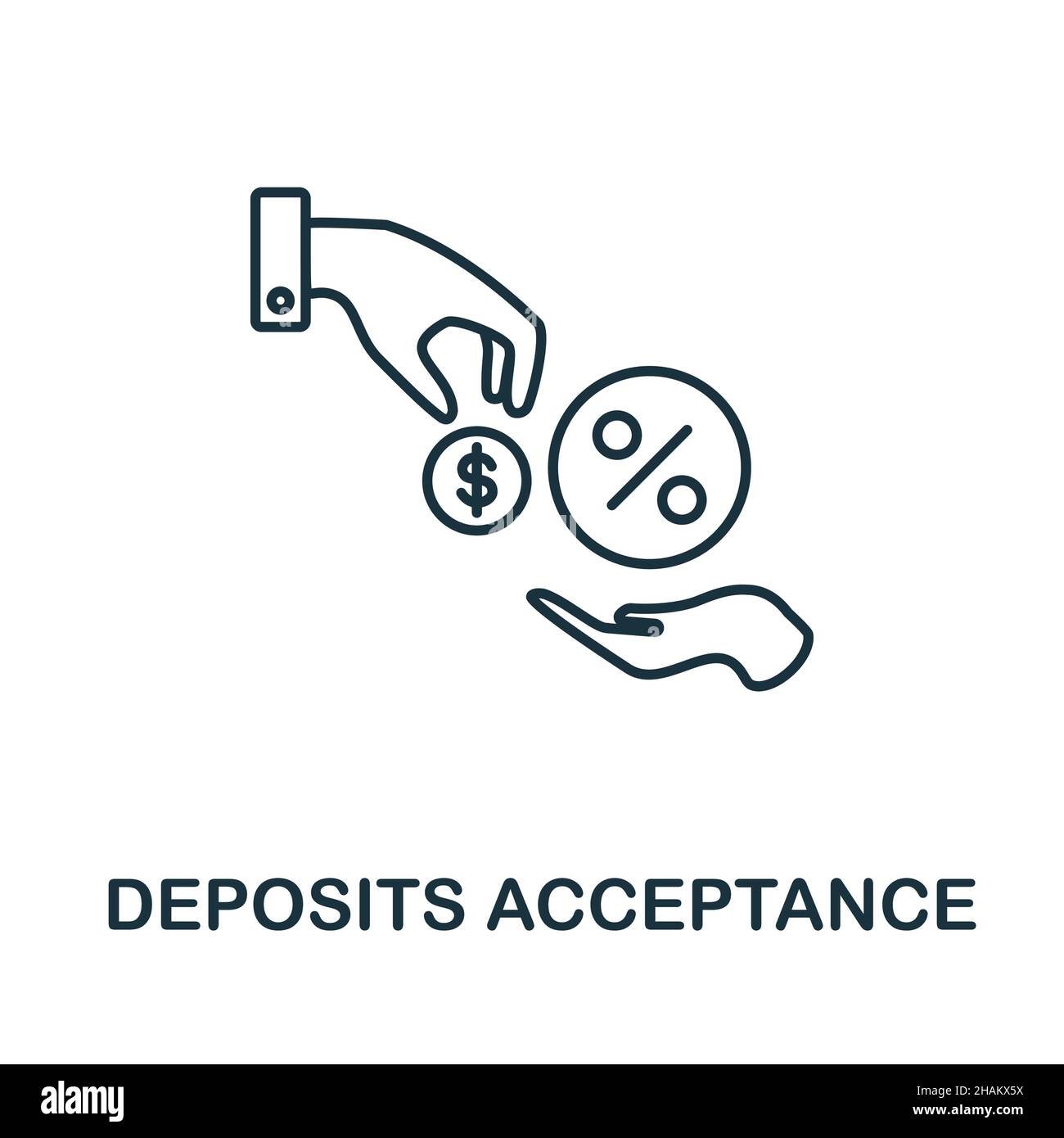 $

%

DEPOSITS ACCEPTANCE

alamy

Image ID: 2HAKX5X
www.alamy.com